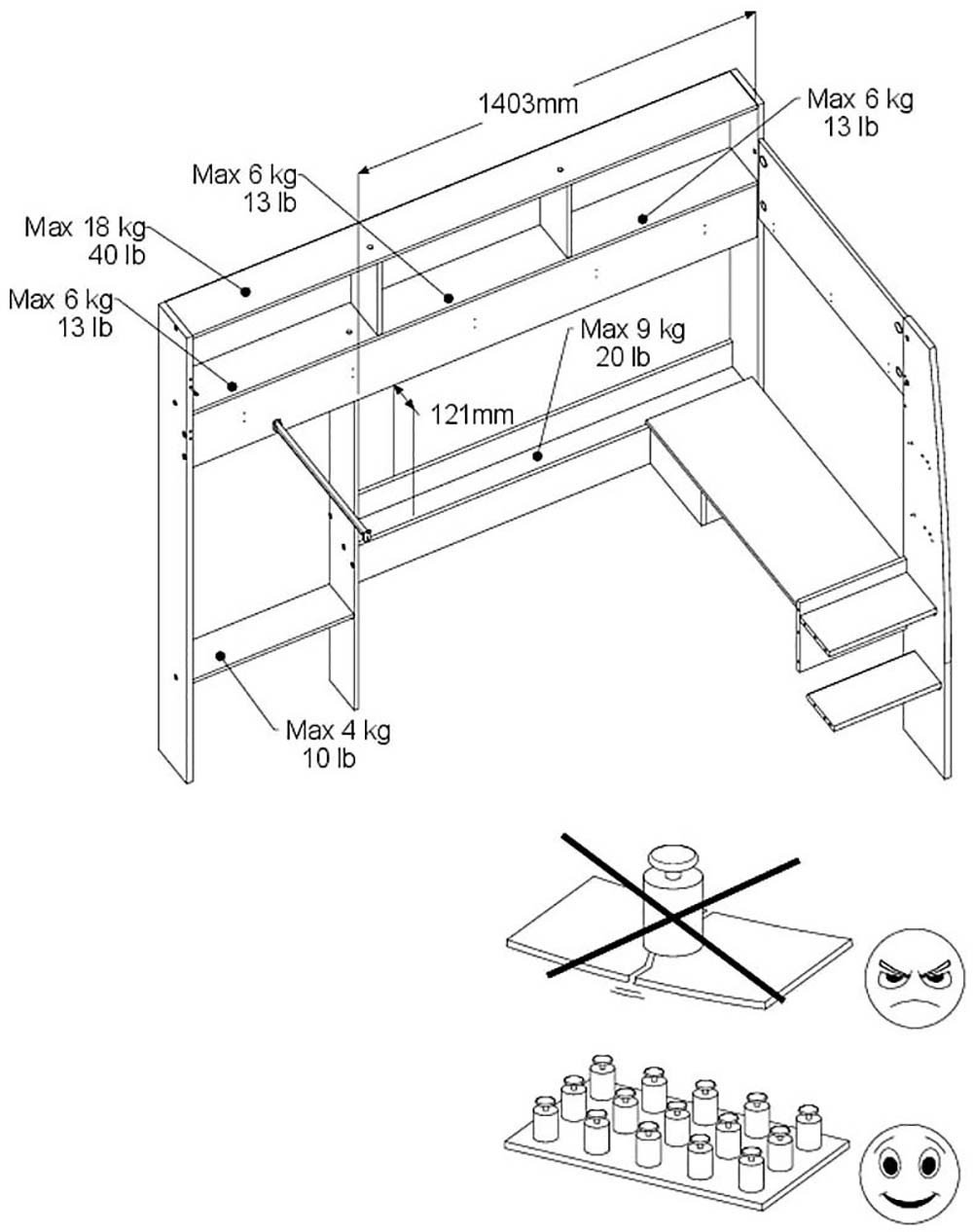 1403mm

Max 6 kg
13 lb

Max 6 kg
13 lb

Max 18 kg
40 lb

Max 6 kg
13 lb

Max 9 kg
20 lb

121mm

Max 4 kg
10 lb