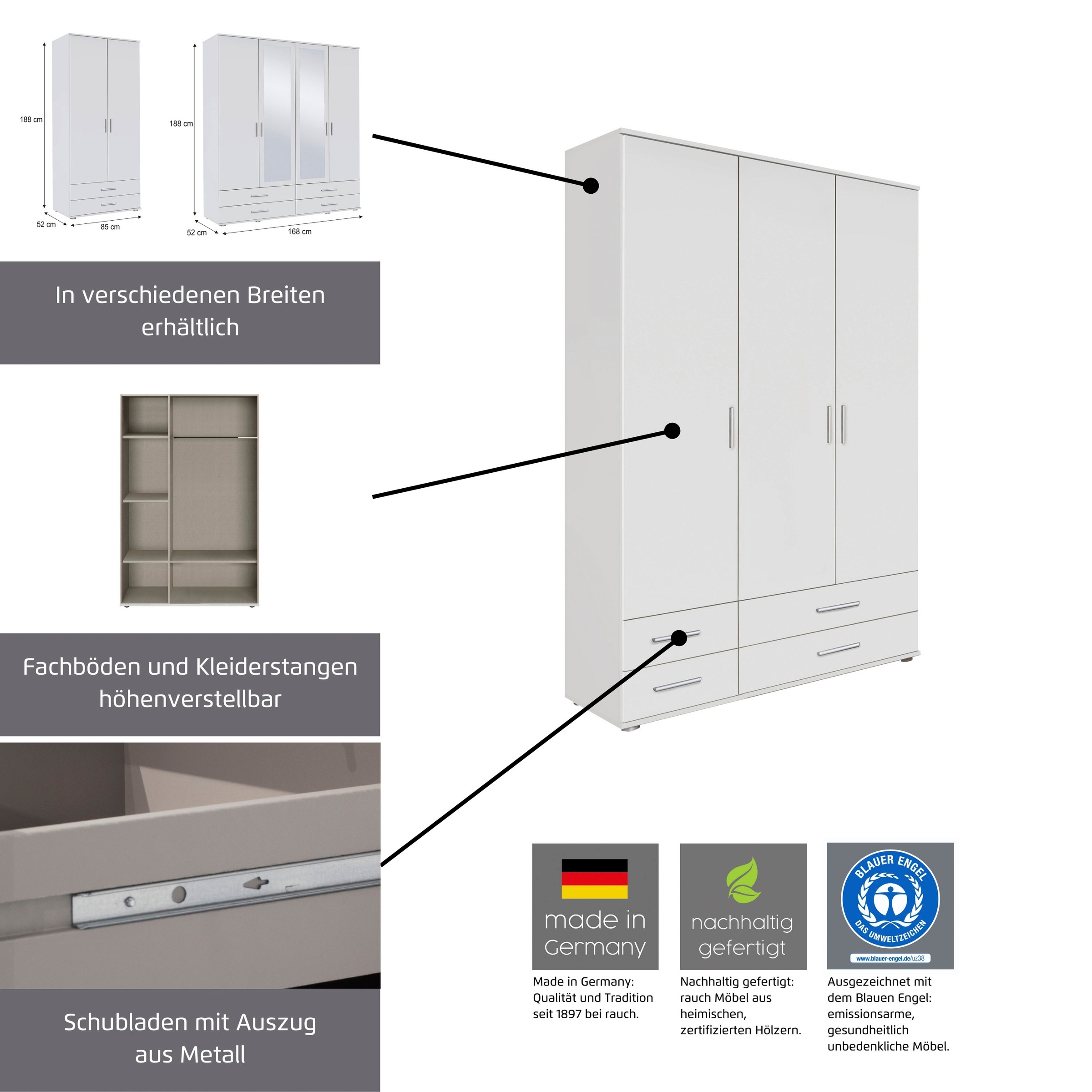 188 cm

52 cm

85 cm

188 cm

52 cm

168 cm

In verschiedenen Breiten erhältlich

Fachböden und Kleiderstangen höhenverstellbar

Schubladen mit Auszug aus Metall

made in Germany

Made in Germany: Qualität und Tradition seit 1897 bei rauch.

nachhaltig gefertigt

Nachhaltig gefertigt: rauch Möbel aus heimischen, zertifizierten Hölzern.

BLAUER ENGEL

DAS UMWELTZEICHEN

www.blauer-engel.de/uz38

Ausgezeichnet mit dem Blauen Engel: emissionsarme, gesundheitlich unbedenkliche Möbel.