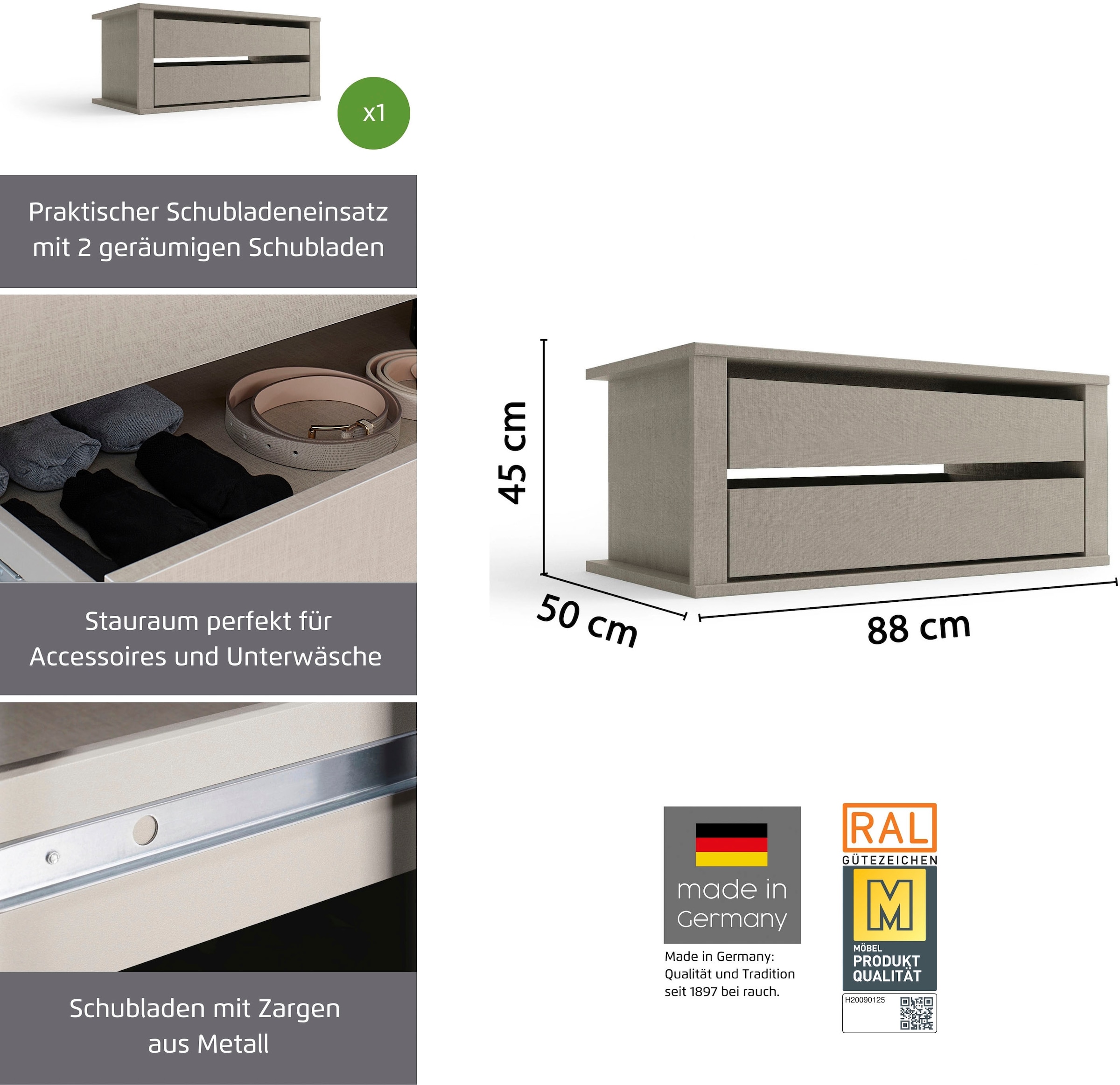 x1

Praktischer Schubladeneinsatz mit 2 geräumigen Schubladen

Stauraum perfekt für Accessoires und Unterwäsche

Schubladen mit Zargen aus Metall

45 cm

50 cm

88 cm

made in Germany

Made in Germany: Qualität und Tradition seit 1897 bei rauch.

RAL

GÜTEZEICHEN

M

MÖBEL

PRODUKT QUALITÄT

H20090125