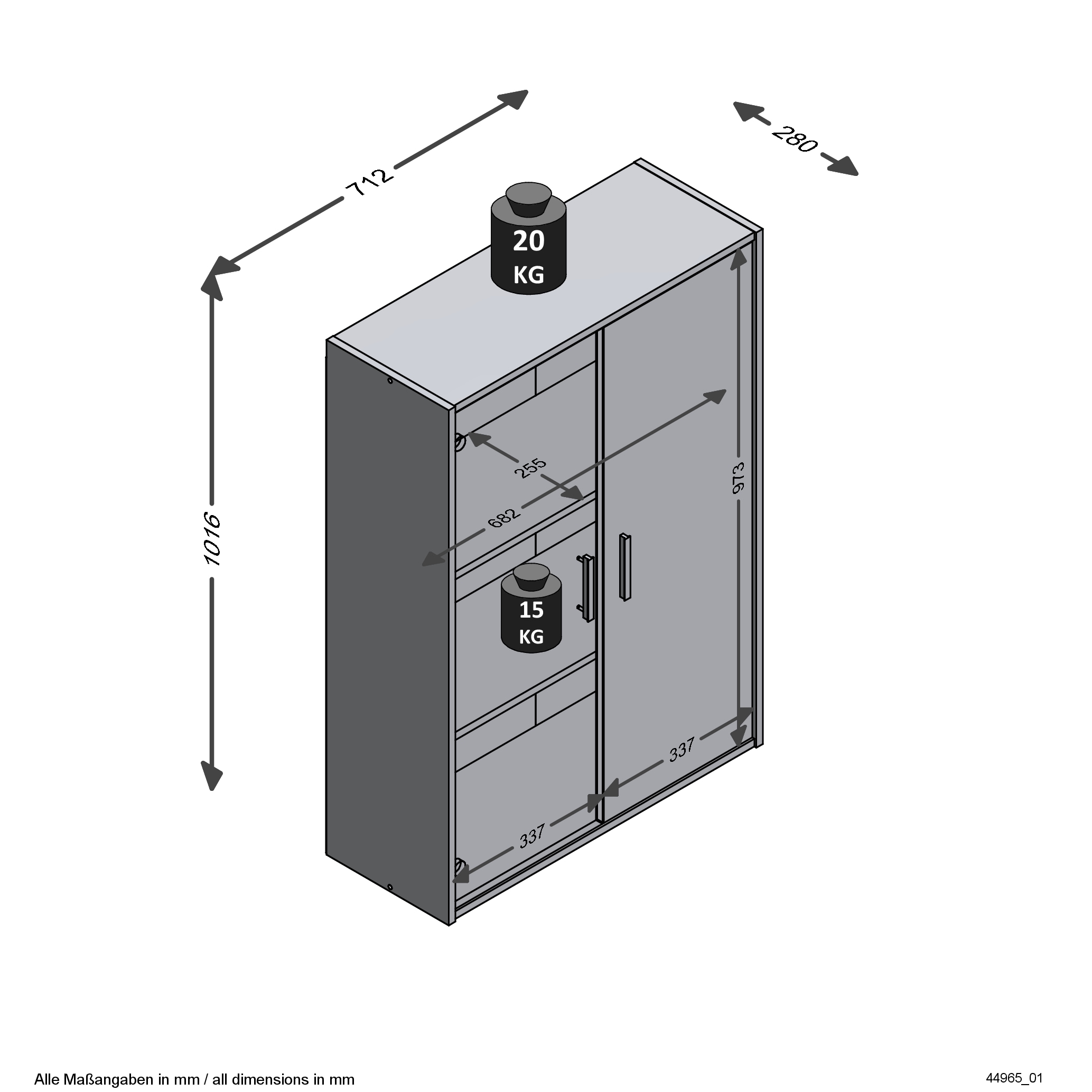 712

280

20
KG

1016

255

682

973

15
KG

337

337

Alle Maßangaben in mm / all dimensions in mm

44965_01