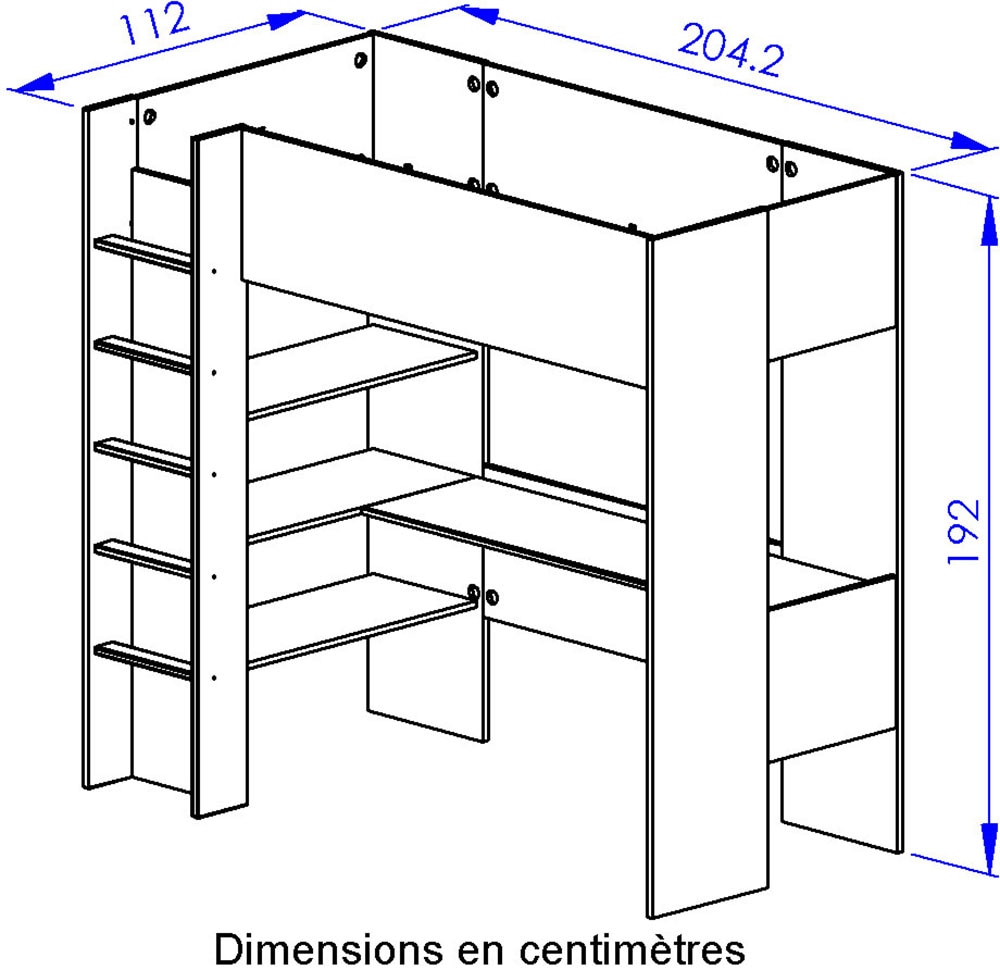 112

204.2

192

Dimensions en centimètres