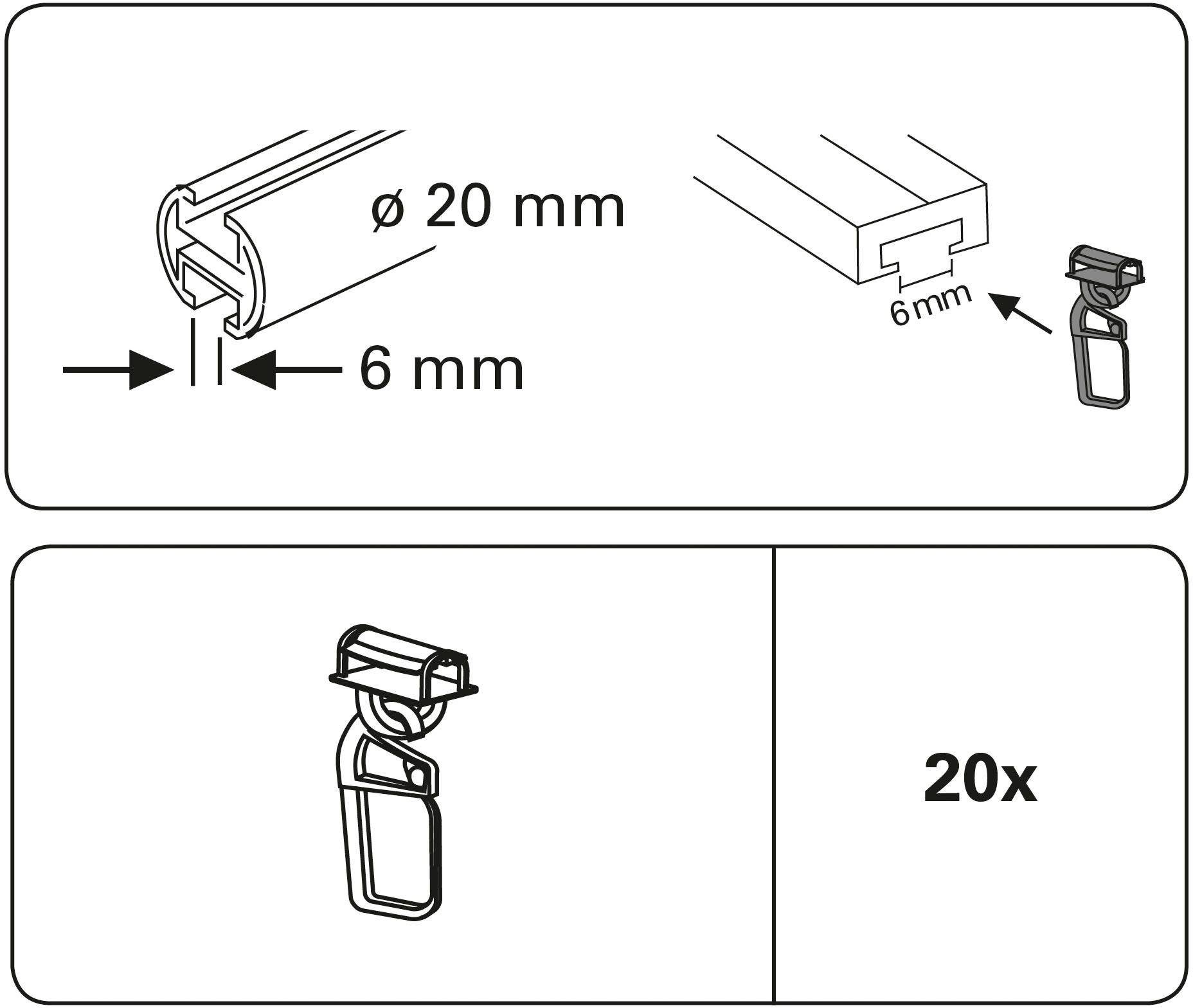 ø 20 mm

6 mm

6 mm

20x