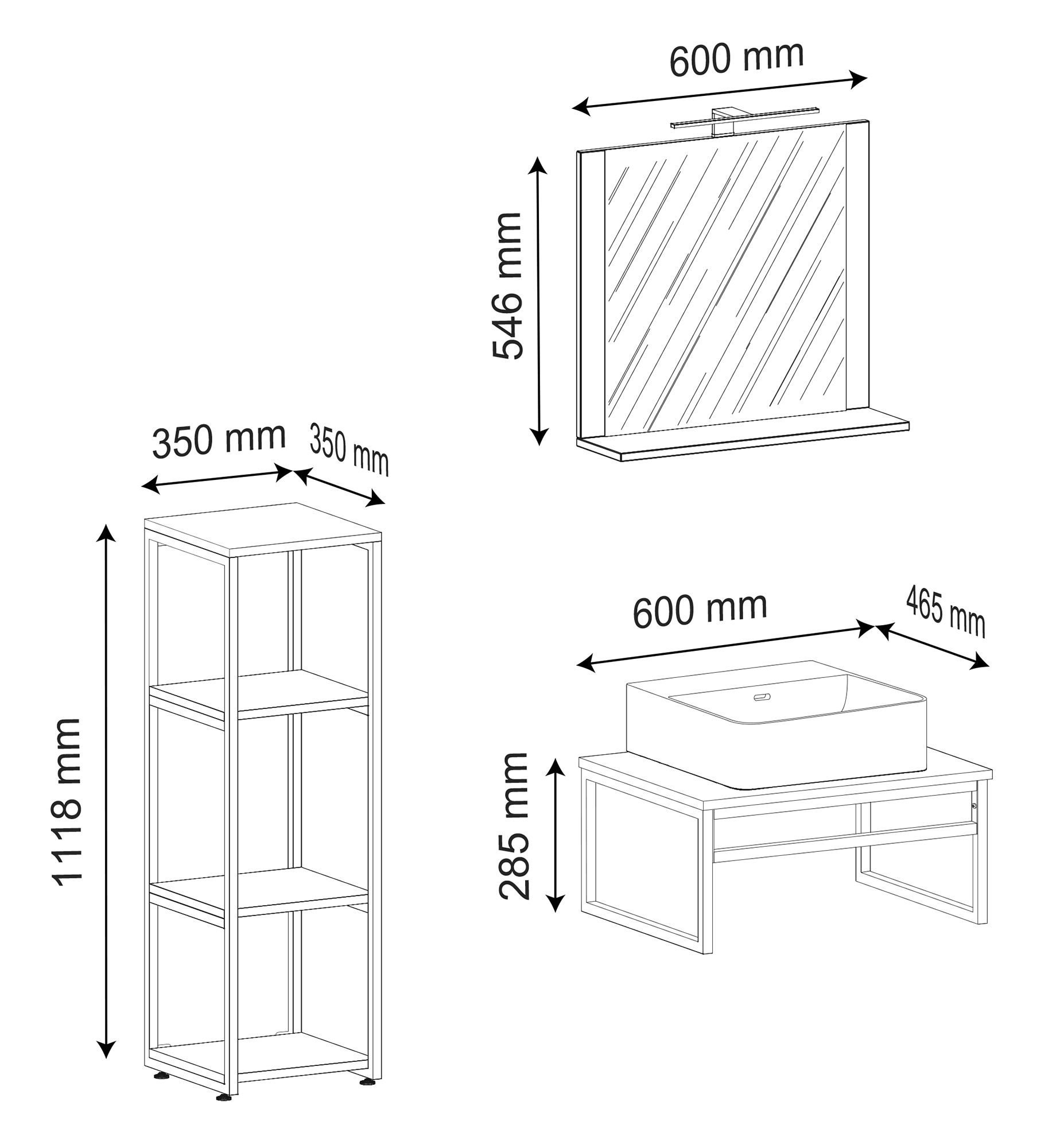 600 mm

546 mm

350 mm

350 mm

1118 mm

600 mm

465 mm

285 mm