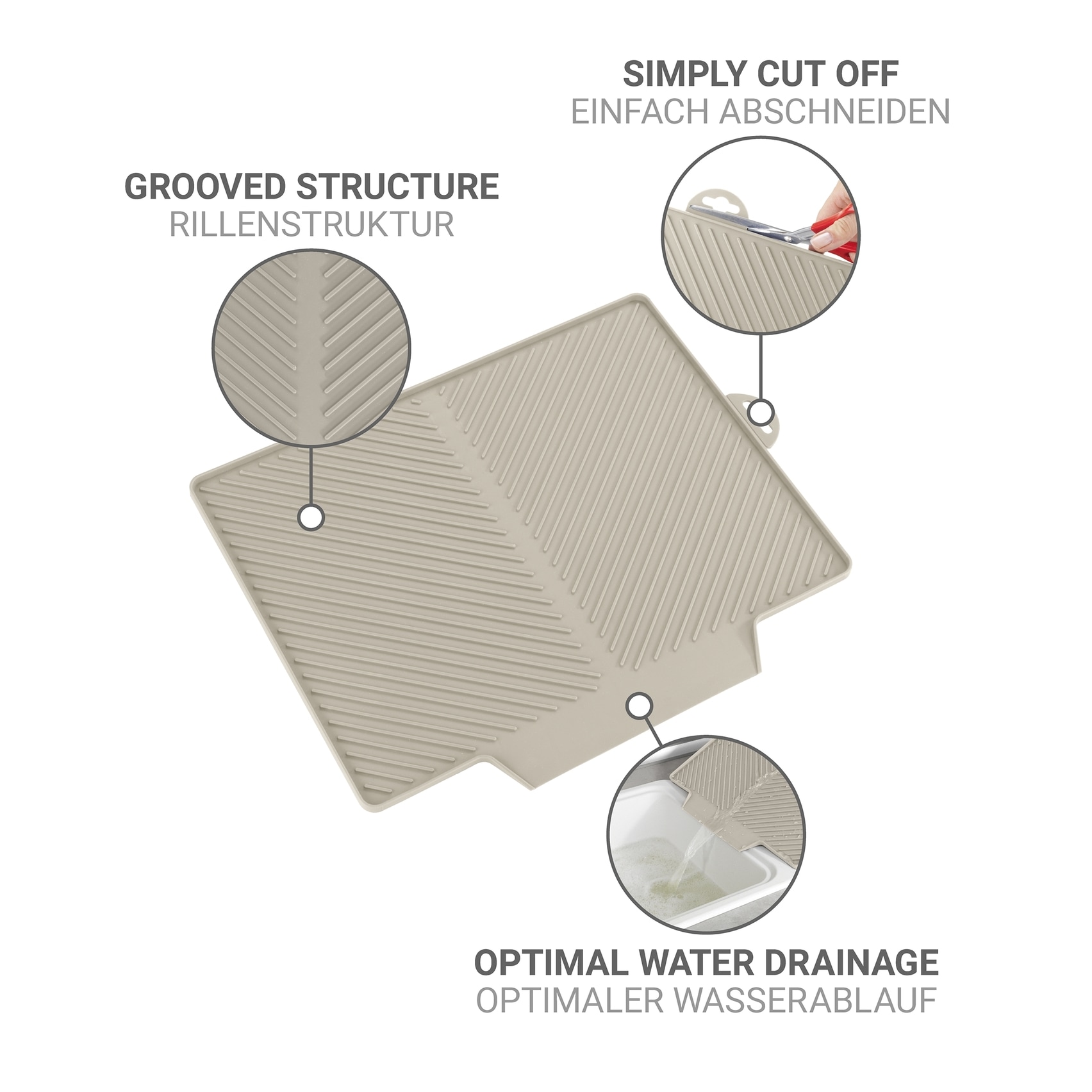 SIMPLY CUT OFF
EINFACH ABSCHNEIDEN

GROOVED STRUCTURE
RILLENSTRUKTUR

OPTIMAL WATER DRAINAGE
OPTIMALER WASSERABLAUF