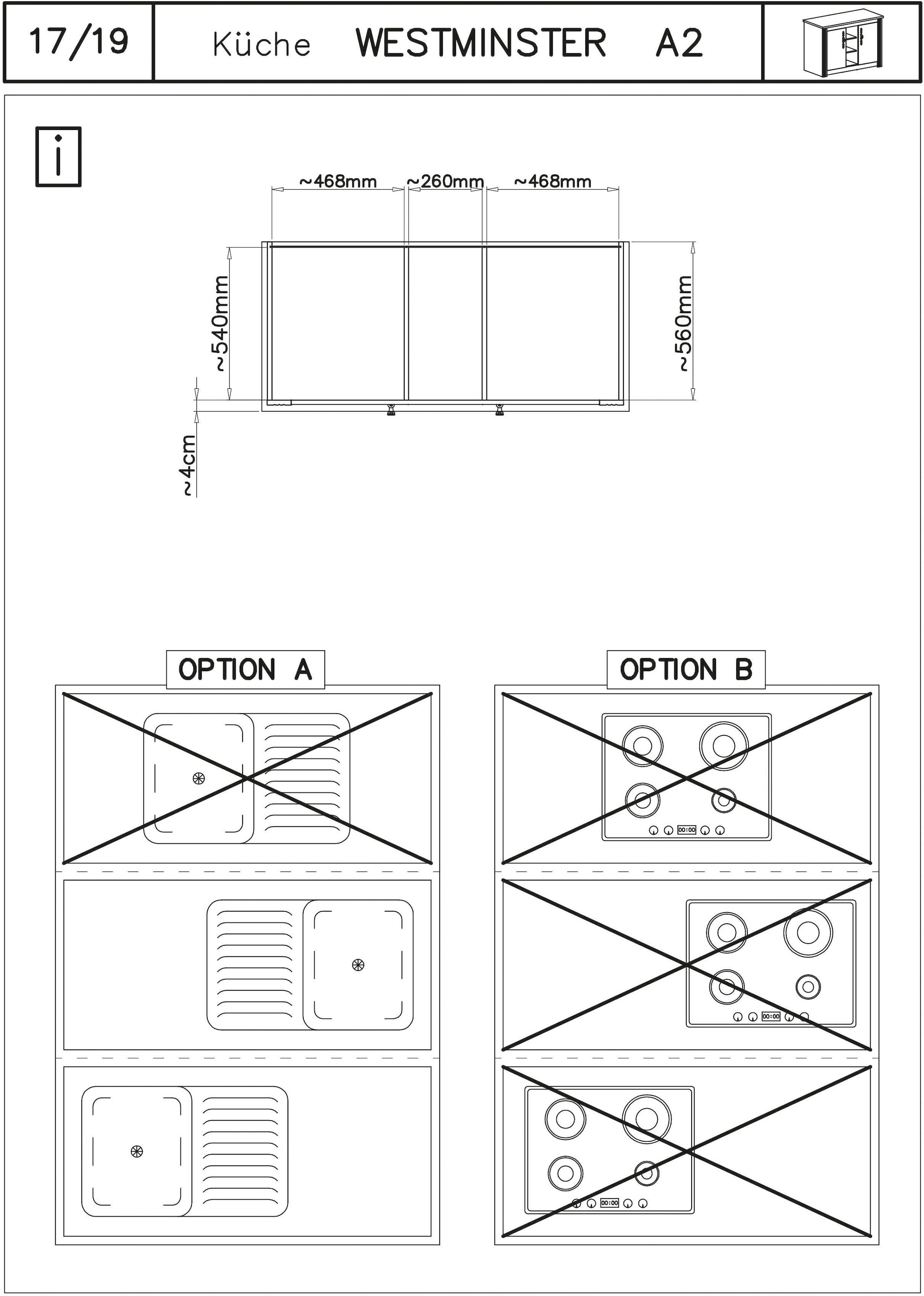 17/19

Küche WESTMINSTER A2

i

~468mm ~260mm ~468mm

~540mm

~560mm

~4cm

OPTION A

OPTION B

00:00

00:00

00:00