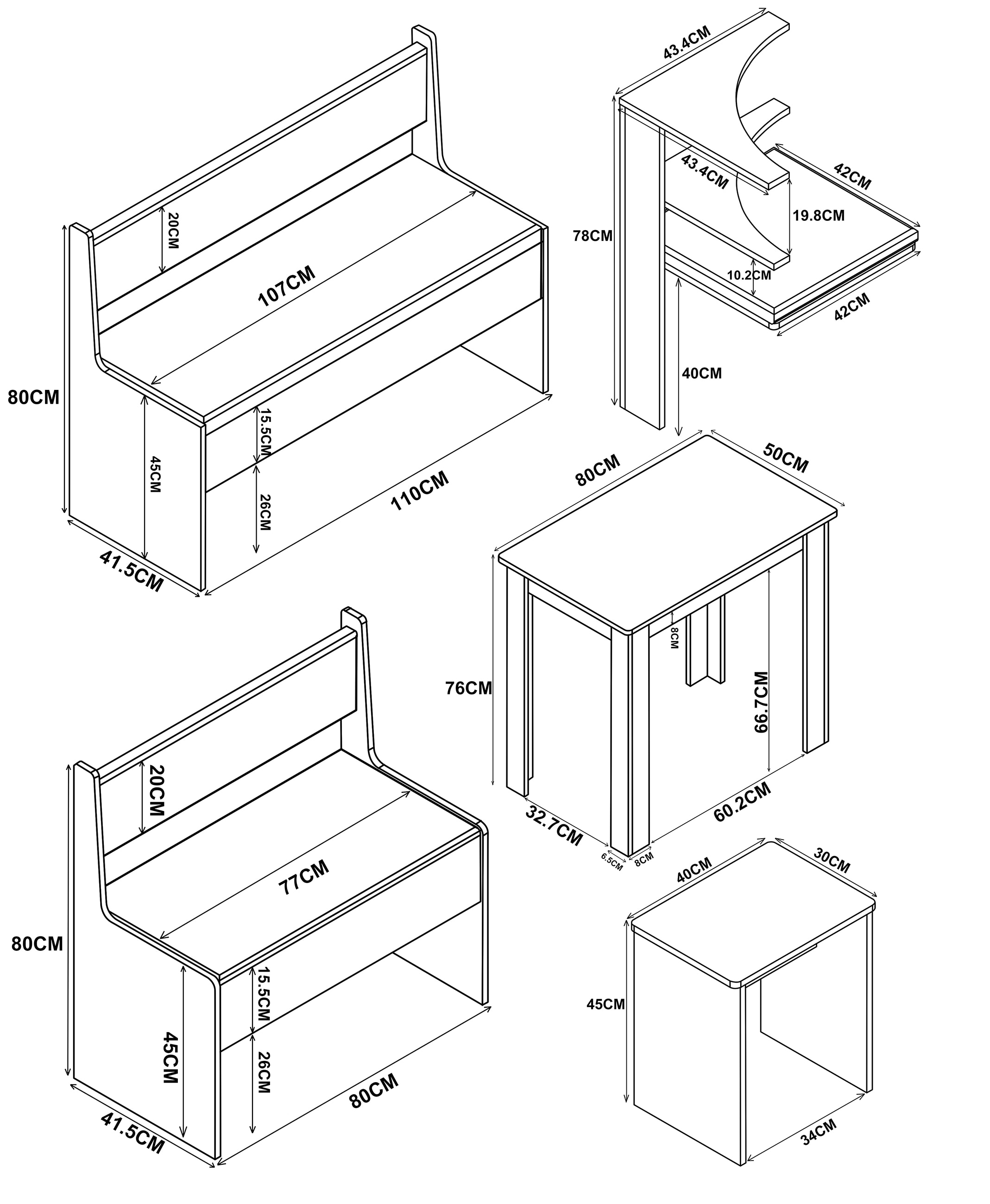 20CM
107CM
80CM
15.5CM
45CM
26CM
110CM
41.5CM

43.4CM
43.4CM
42CM
19.8CM
78CM
10.2CM
42CM
40CM

80CM
50CM
8CM
76CM
66.7CM
32.7CM
60.2CM
6.5CM
8CM

20CM
77CM
80CM
15.5CM
45CM
26CM
80CM
41.5CM

40CM
30CM
45CM
34CM