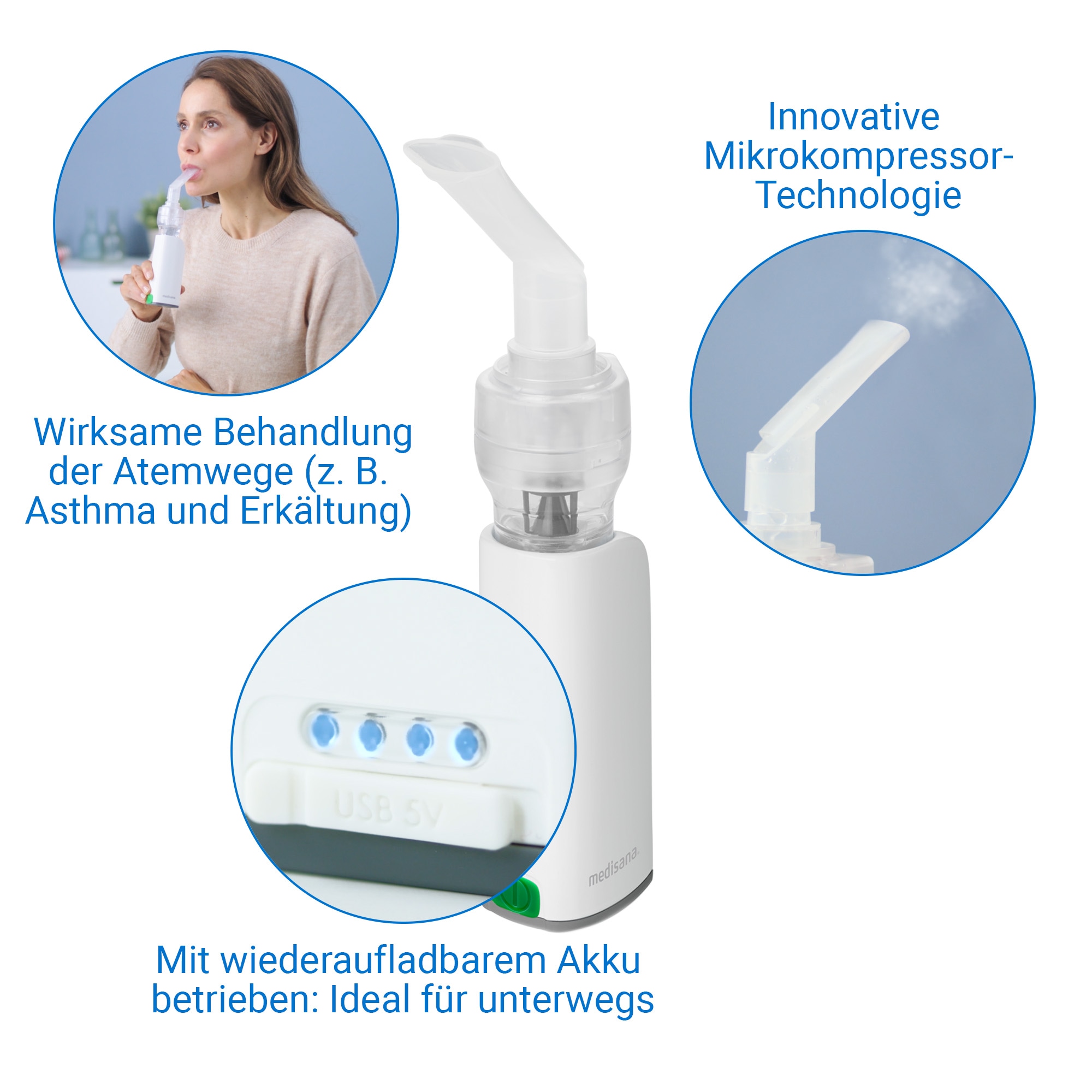 Innovative Mikrokompressor-Technologie

Wirksame Behandlung der Atemwege (z. B. Asthma und Erkältung)

USB 5V

medisana

Mit wiederaufladbarem Akku betrieben: Ideal für unterwegs