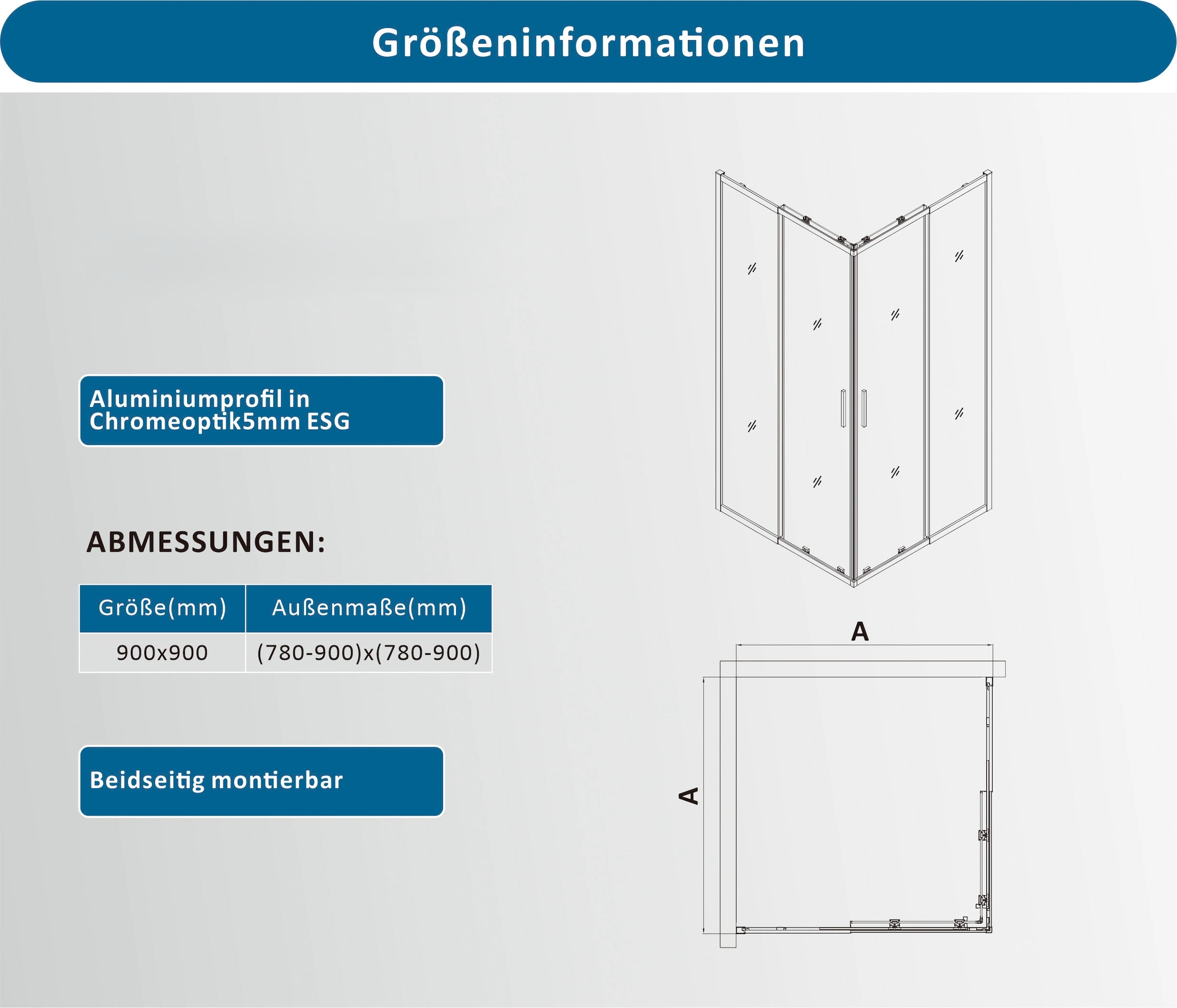 Größeninformationen

Aluminiumprofil in Chromeoptik5mm ESG

ABMESSUNGEN:

| Größe(mm) | Außenmaße(mm) |
|---|---|
| 900x900 | (780-900)x(780-900) |

Beidseitig montierbar

A

A