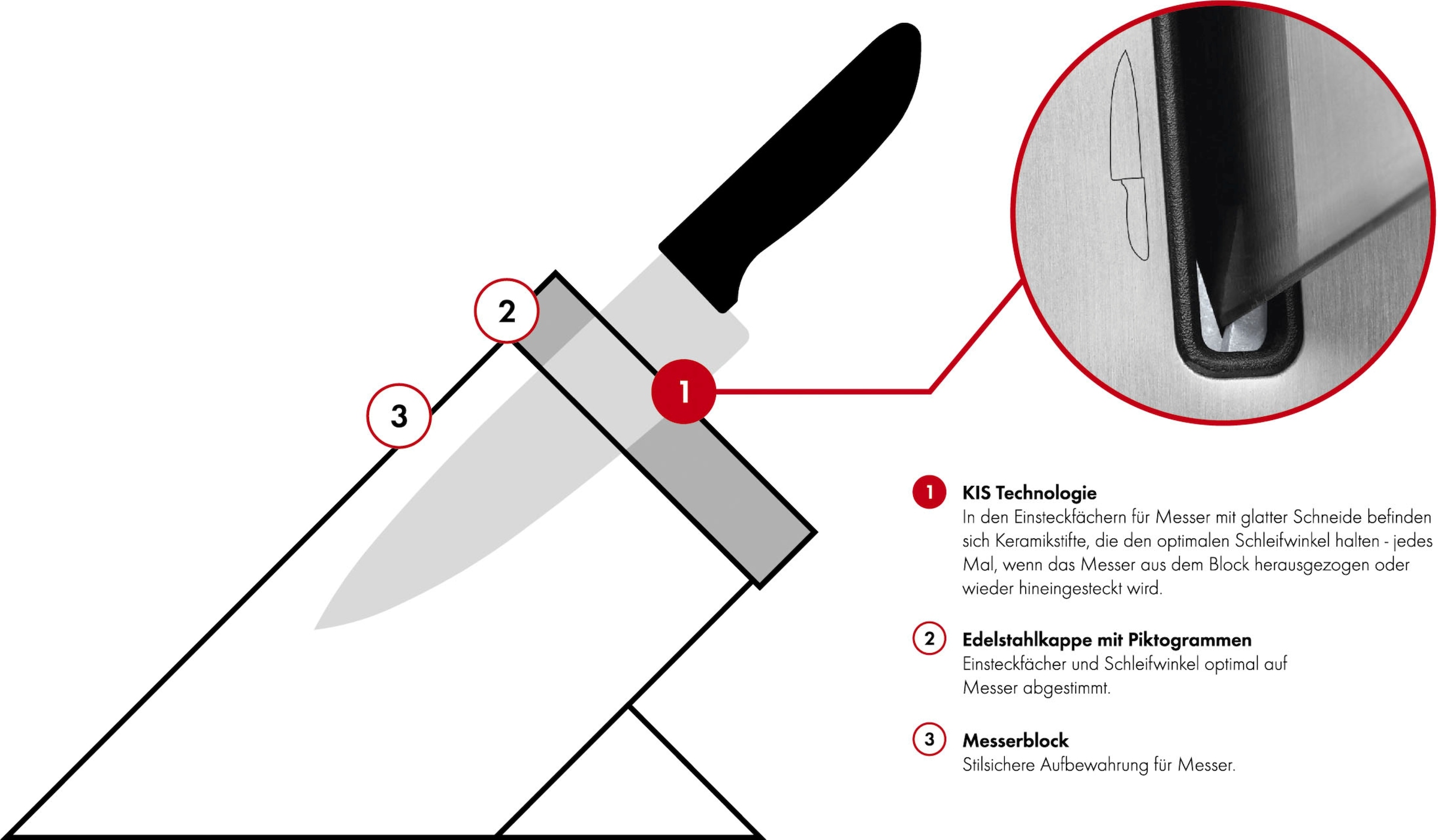 2

3

1

1 KIS Technologie
In den Einsteckfächern für Messer mit glatter Schneide befinden sich Keramikstifte, die den optimalen Schleifwinkel halten - jedes Mal, wenn das Messer aus dem Block herausgezogen oder wieder hineingesteckt wird.

2 Edelstahlkappe mit Piktogrammen
Einsteckfächer und Schleifwinkel optimal auf Messer abgestimmt.

3 Messerblock
Stilsichere Aufbewahrung für Messer.