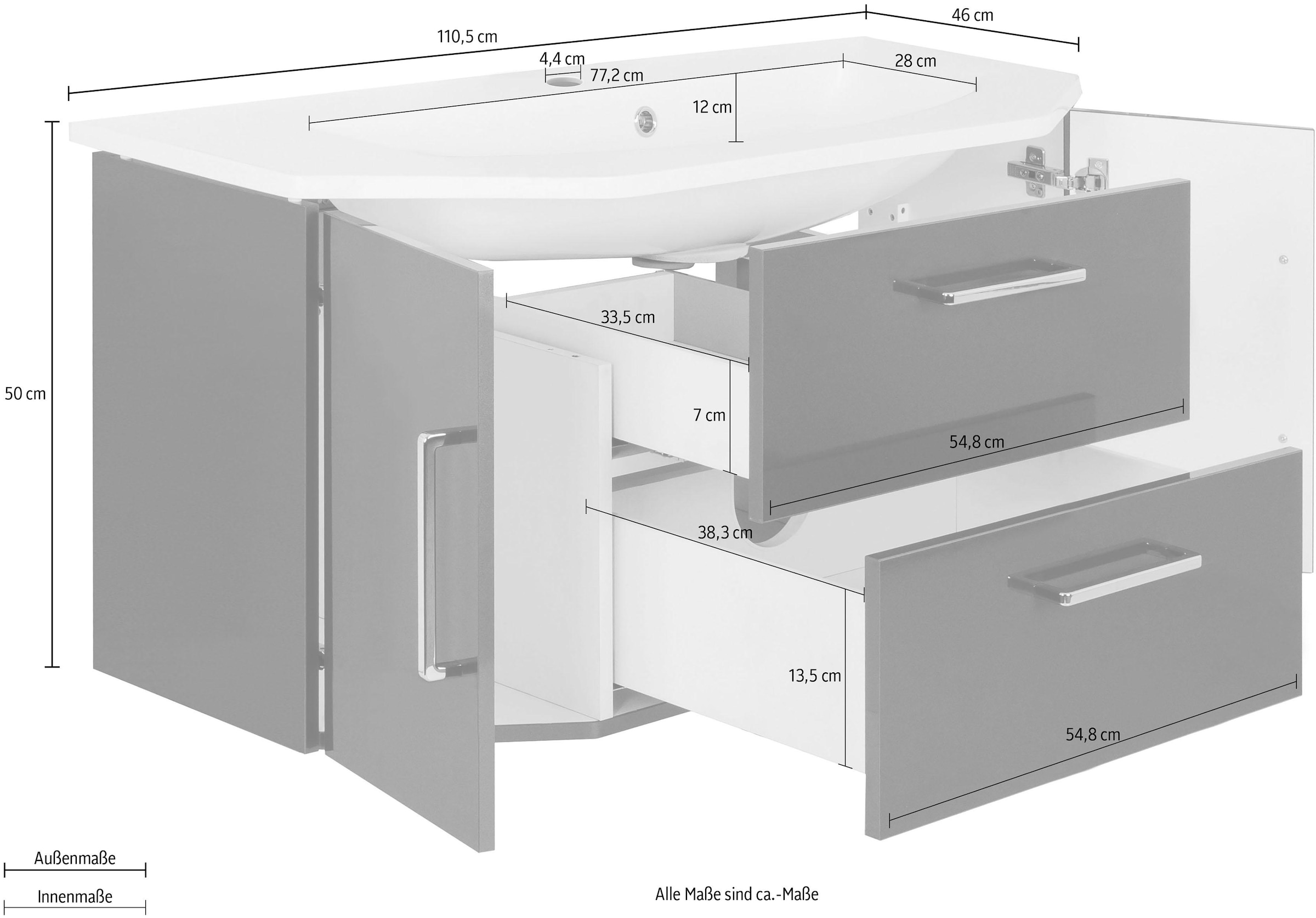 110,5 cm
46 cm
4,4 cm
77,2 cm
28 cm
12 cm
50 cm
33,5 cm
7 cm
54,8 cm
38,3 cm
13,5 cm
54,8 cm

Außenmaße

Innenmaße

Alle Maße sind ca.-Maße