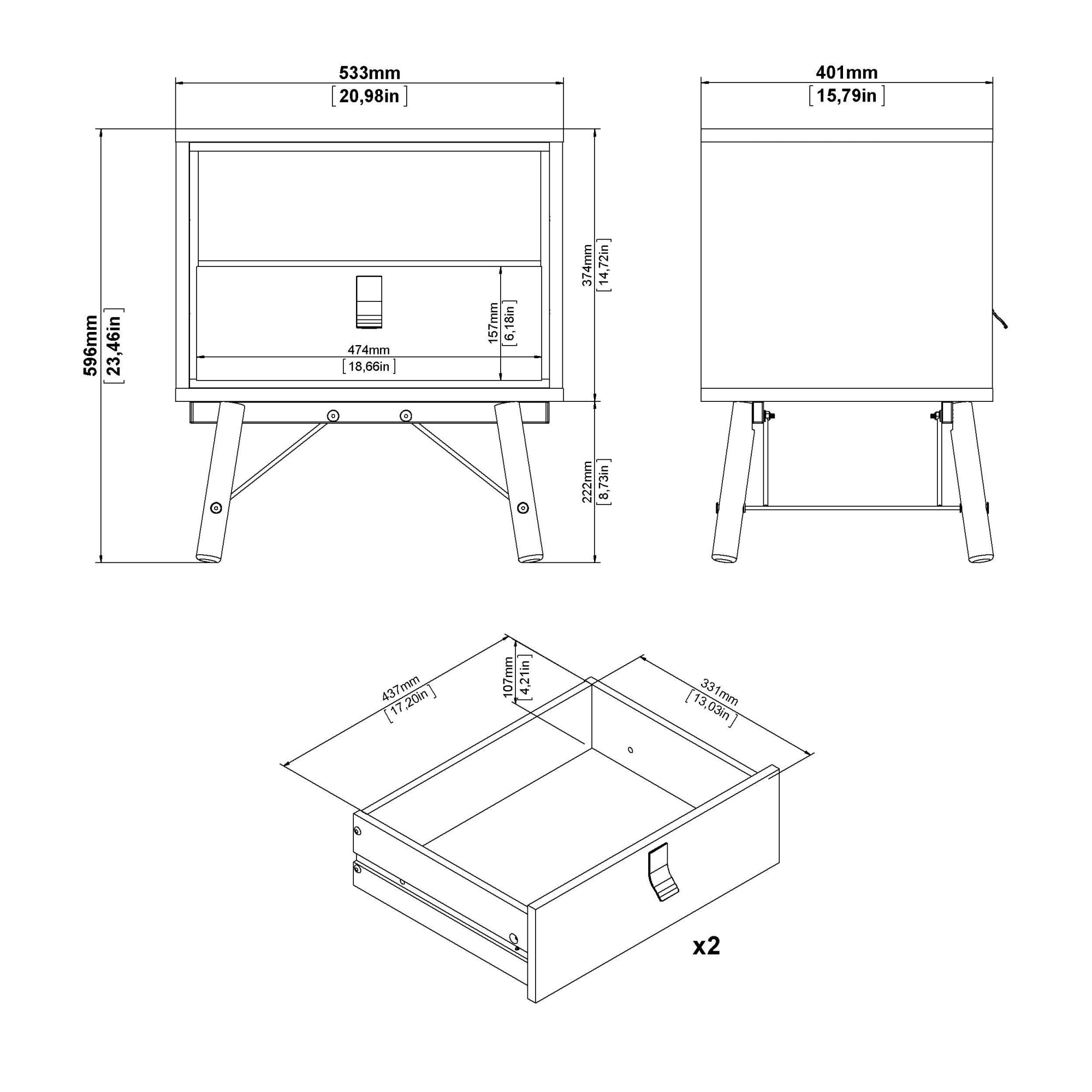 533mm
[20,98in]

401mm
[15,79in]

596mm
[23,46in]

374mm
[14,72in]

157mm
[6,18in]

474mm
[18,66in]

222mm
[8,73in]

437mm
[17,20in]

107mm
[4,21in]

331mm
[13,03in]

x2