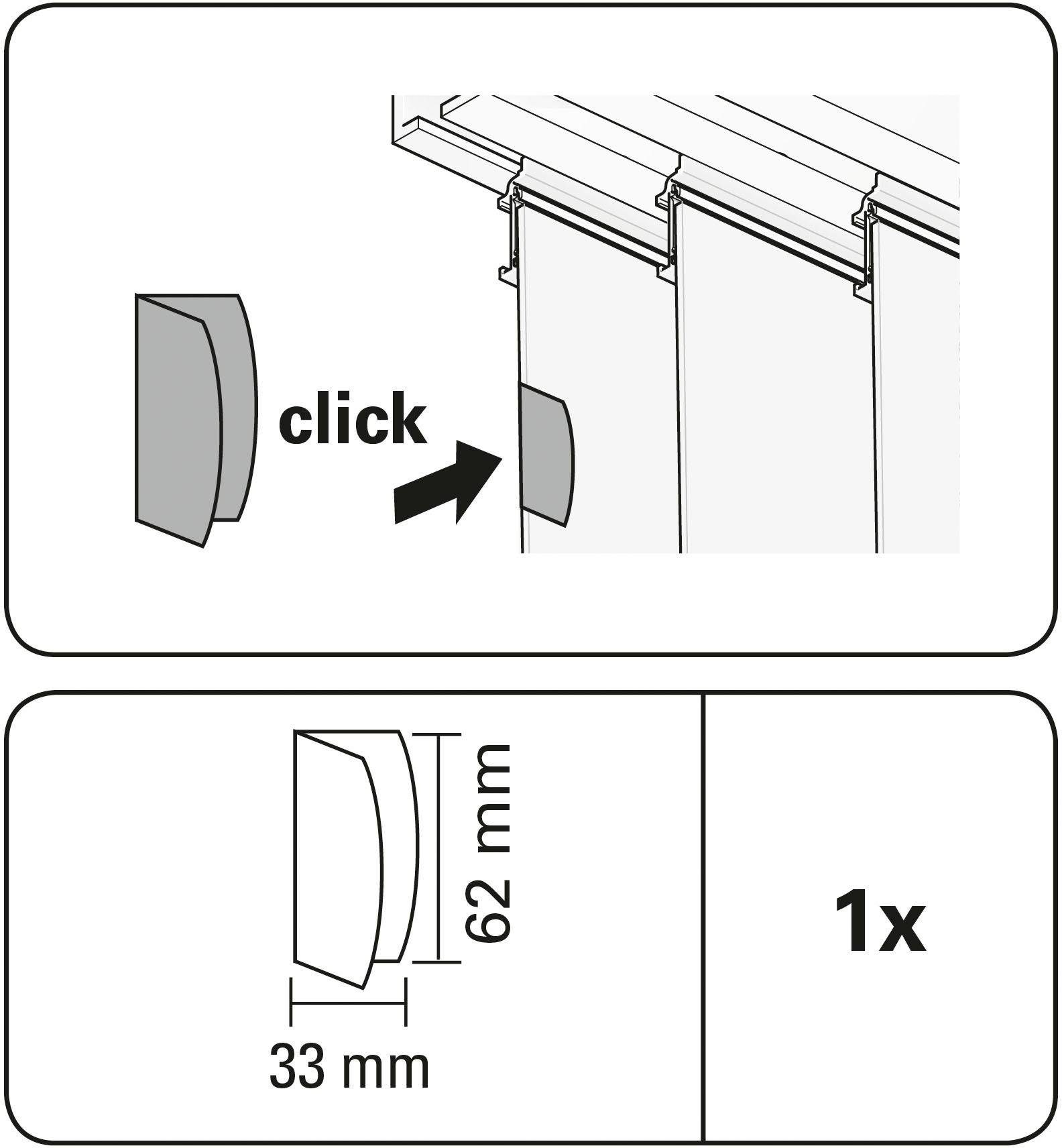 click

62 mm

33 mm

1x