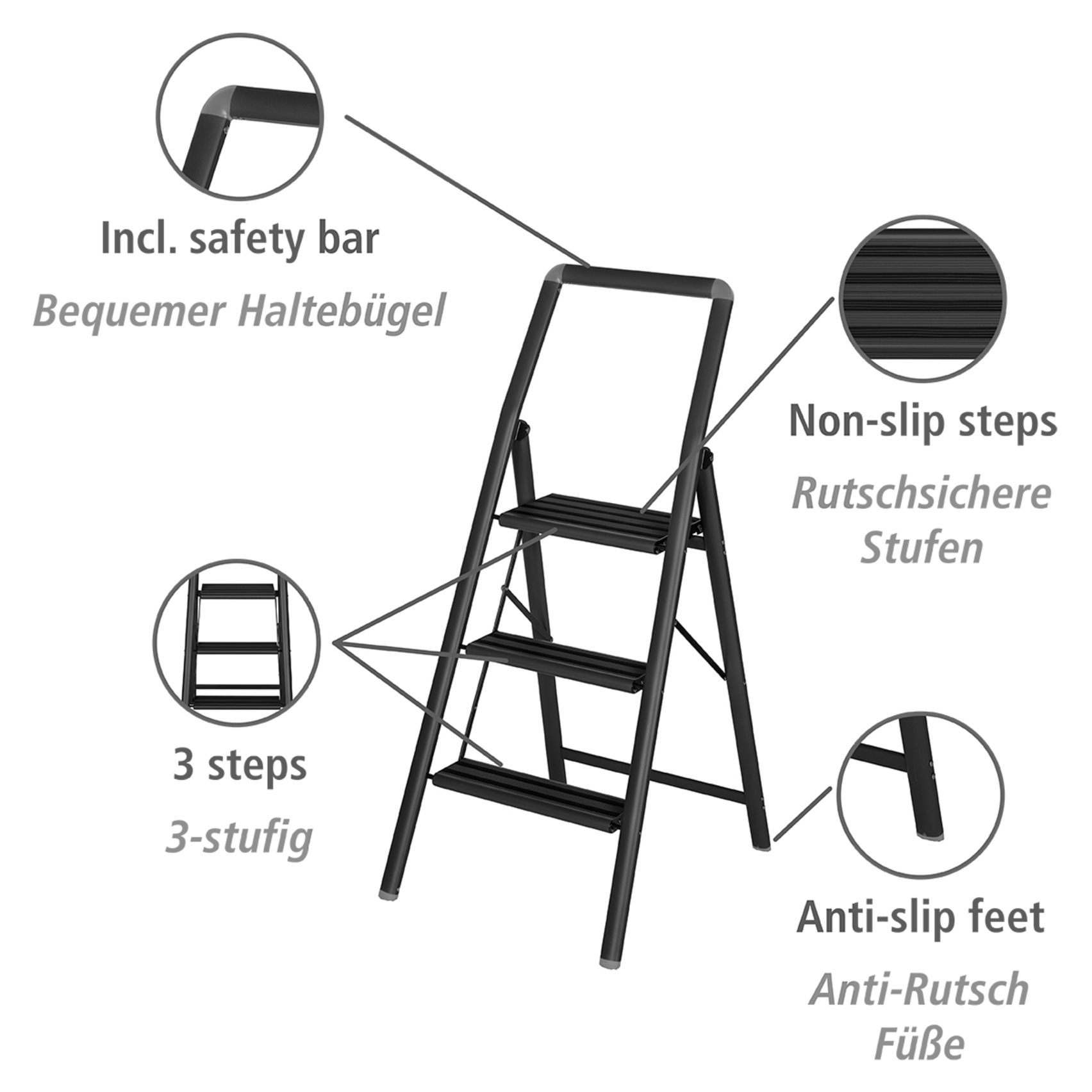 Incl. safety bar

Bequemer Haltebügel

Non-slip steps

Rutschsichere Stufen

3 steps

3-stufig

Anti-slip feet

Anti-Rutsch Füße