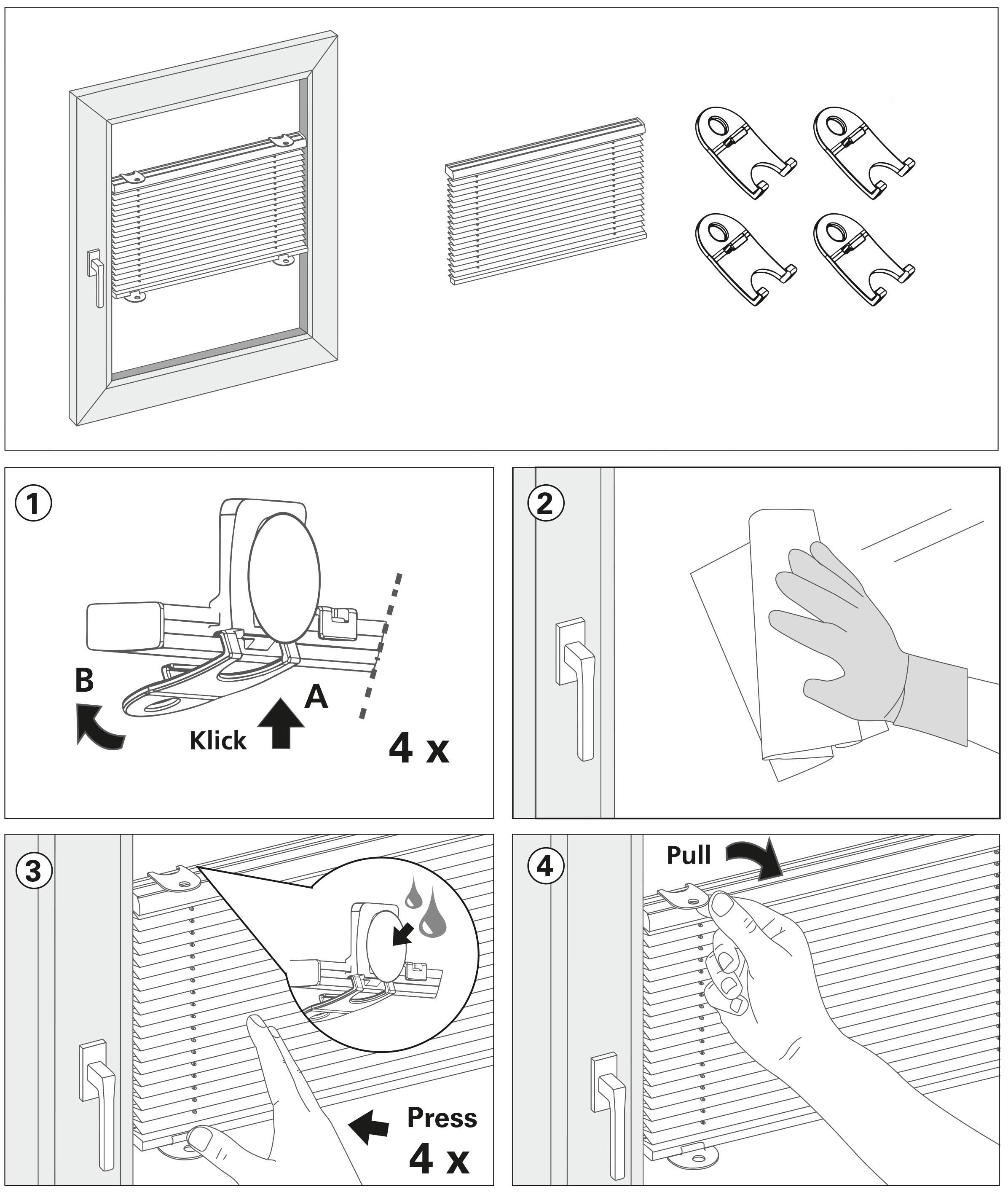 1

B

A

Klick

4 x

2

3

Press

4 x

4

Pull