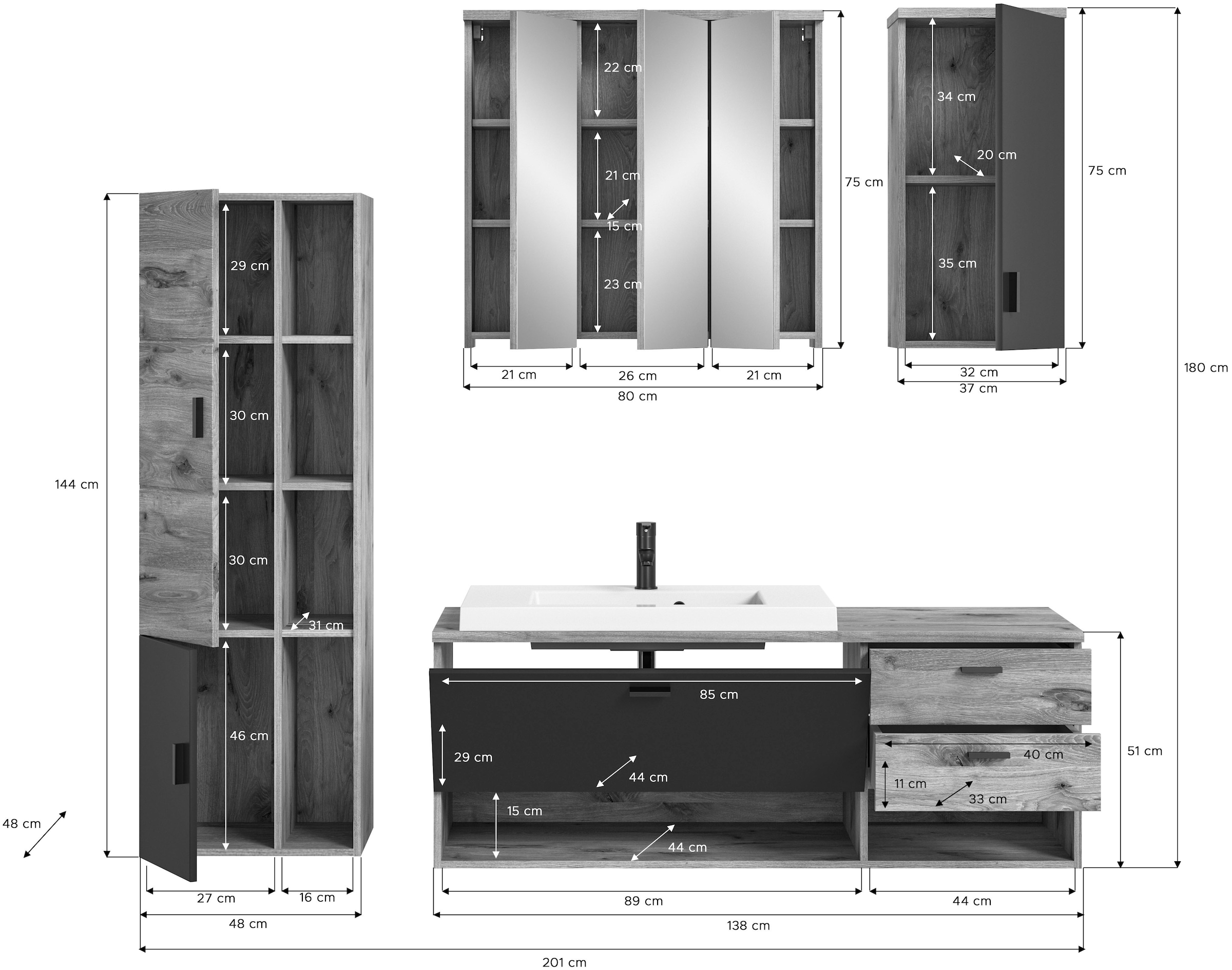 22 cm
21 cm
15 cm
23 cm
75 cm
21 cm
26 cm
21 cm
80 cm

34 cm
20 cm
35 cm
75 cm
32 cm
37 cm

180 cm

144 cm
29 cm
30 cm
30 cm
31 cm
46 cm
48 cm
27 cm
16 cm
48 cm

85 cm
29 cm
44 cm
15 cm
44 cm
40 cm
11 cm
33 cm
51 cm
89 cm
44 cm
138 cm
201 cm