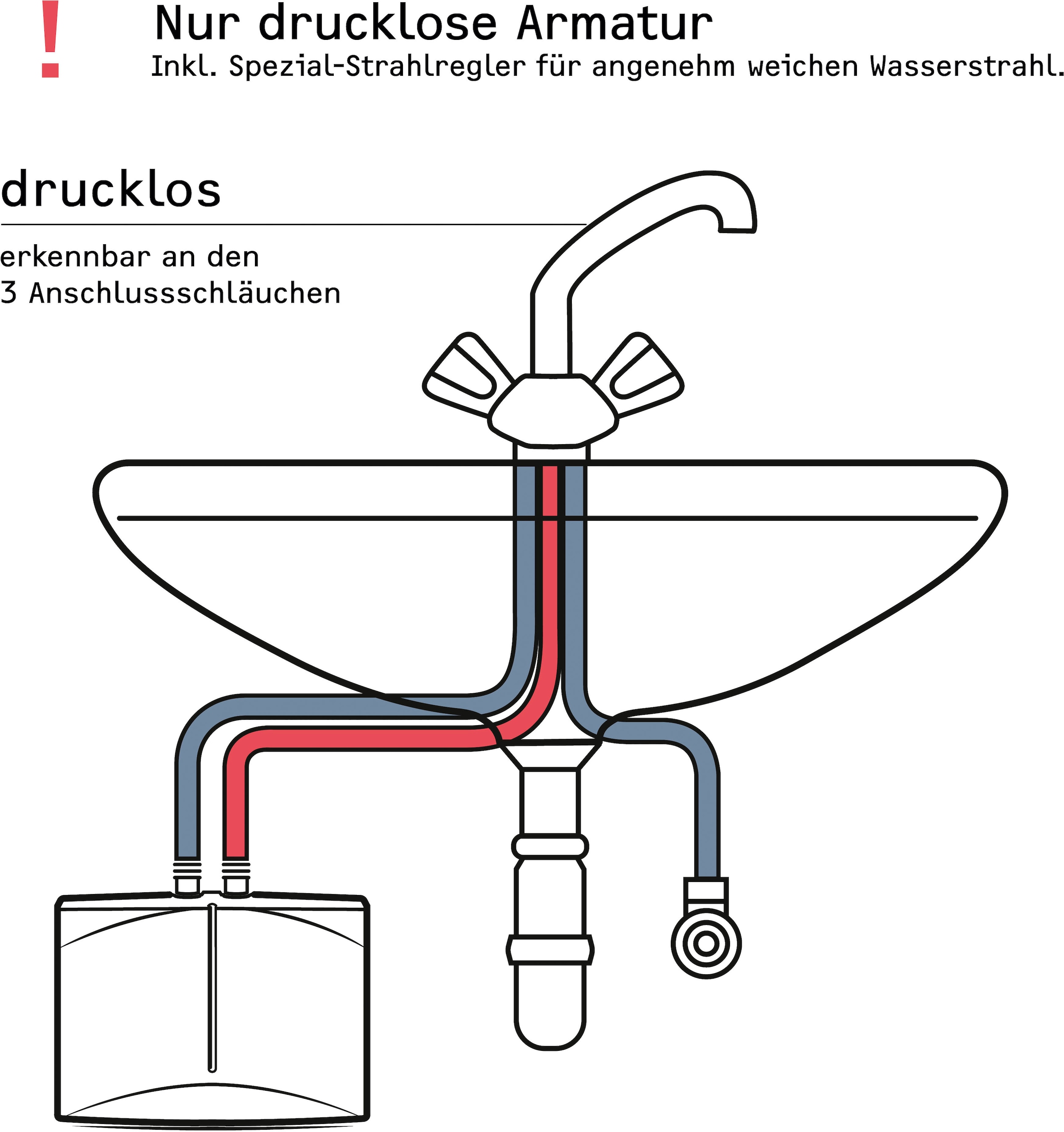 !

Nur drucklose Armatur
Inkl. Spezial-Strahlregler für angenehm weichen Wasserstrahl.

drucklos

erkennbar an den 3 Anschlussschläuchen