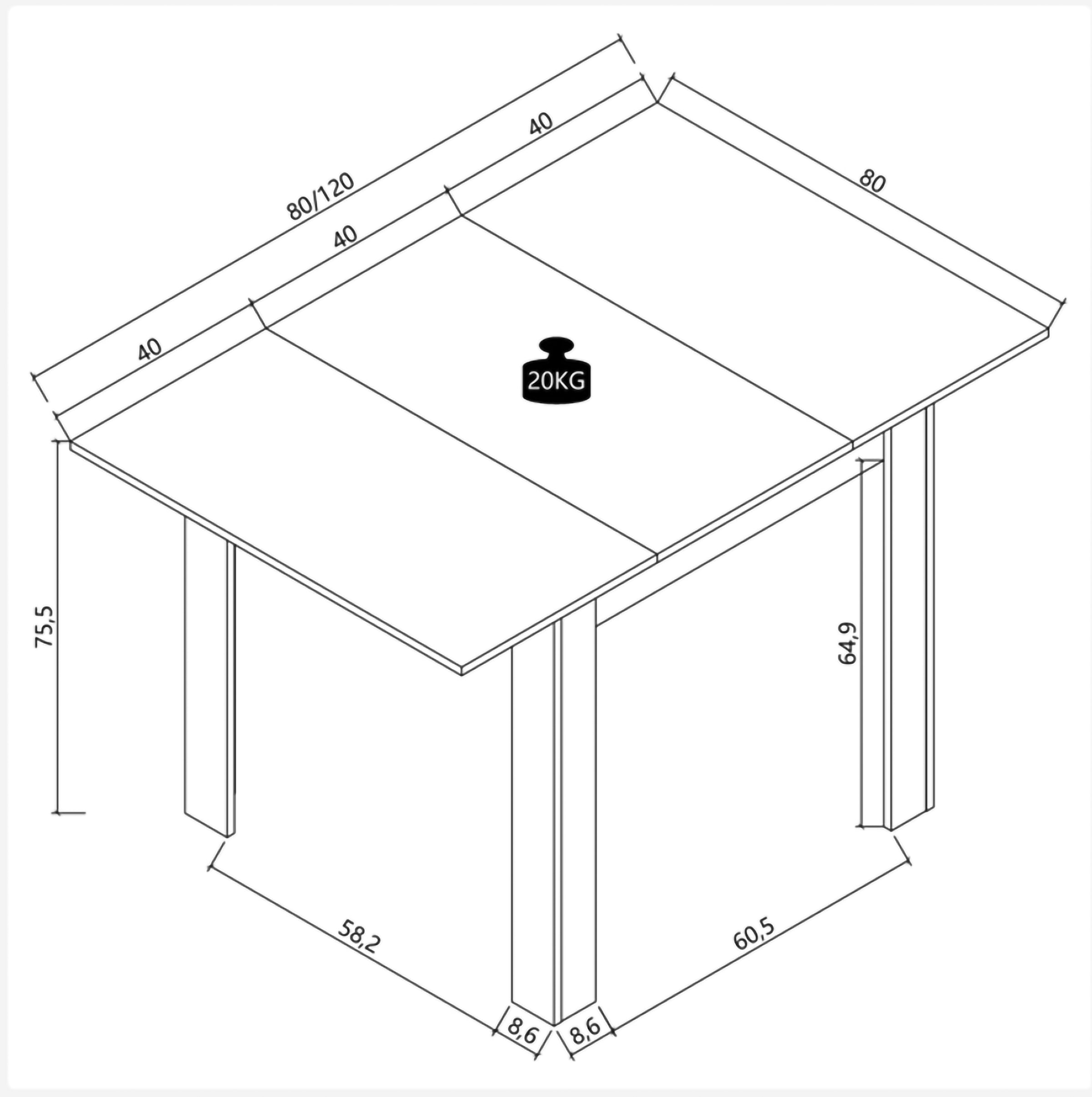 80/120

40

40

40

80

20KG

75,5

64,9

58,2

60,5

8,6

8,6