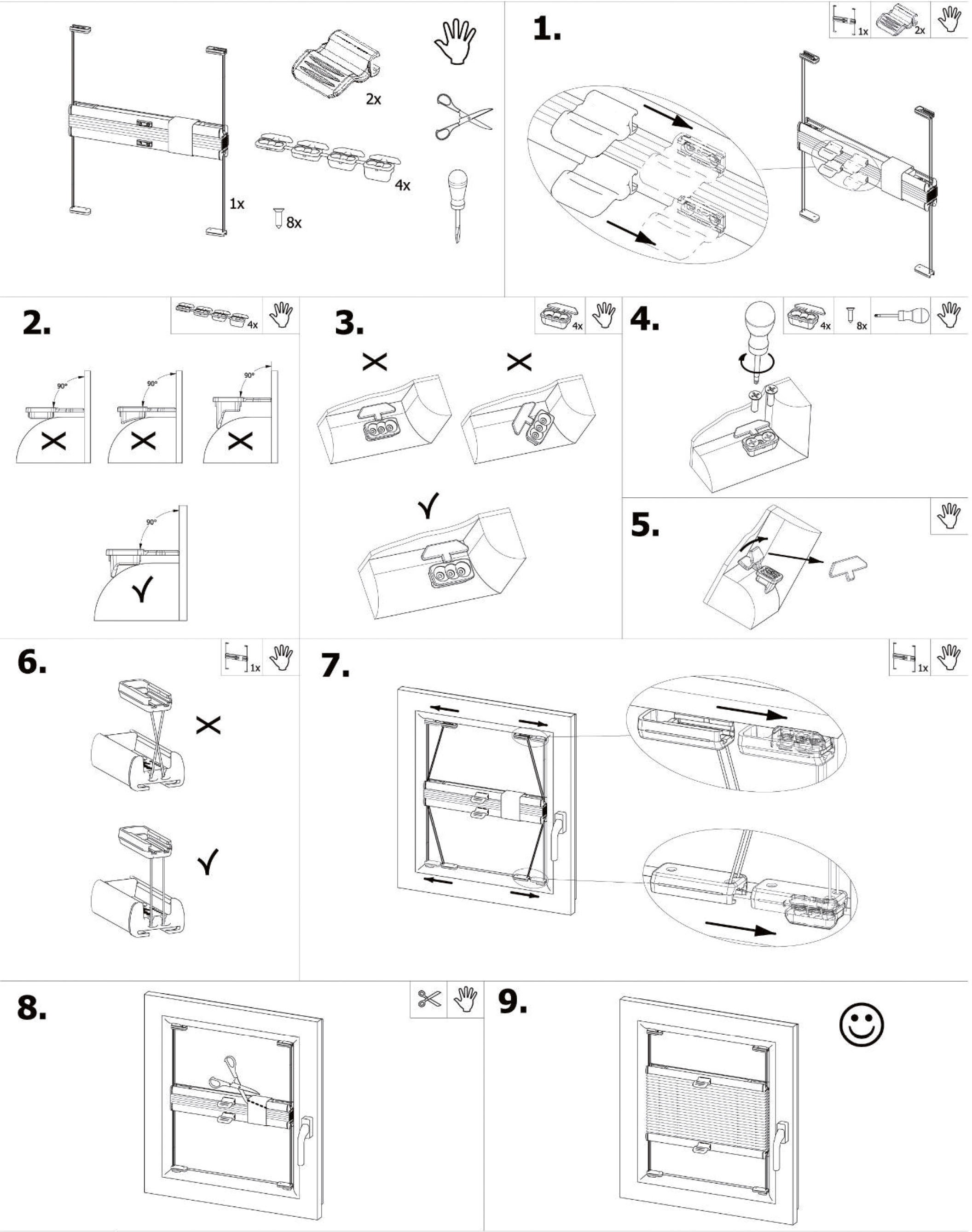 2x

4x

1x

8x

1.

1x 2x

2.

4x

90°

90°

90°

90°

3.

4x

4.

4x 8x

5.

6.

1x

7.

1x

8.

9.