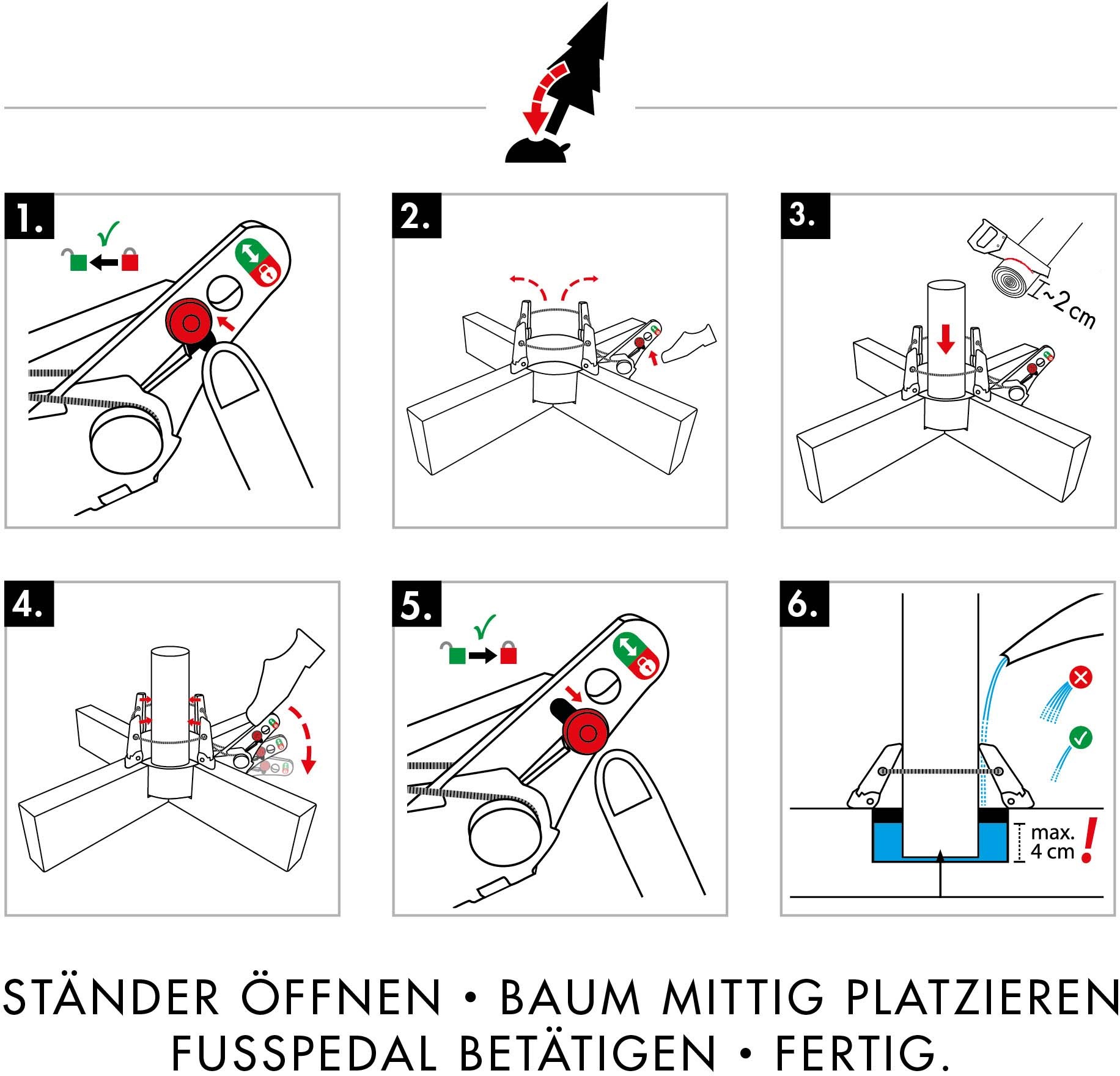 1.

2.

3.

~2 cm

4.

5.

6.

max.
4 cm
!

STÄNDER ÖFFNEN • BAUM MITTIG PLATZIEREN
FUSSPEDAL BETÄTIGEN • FERTIG.