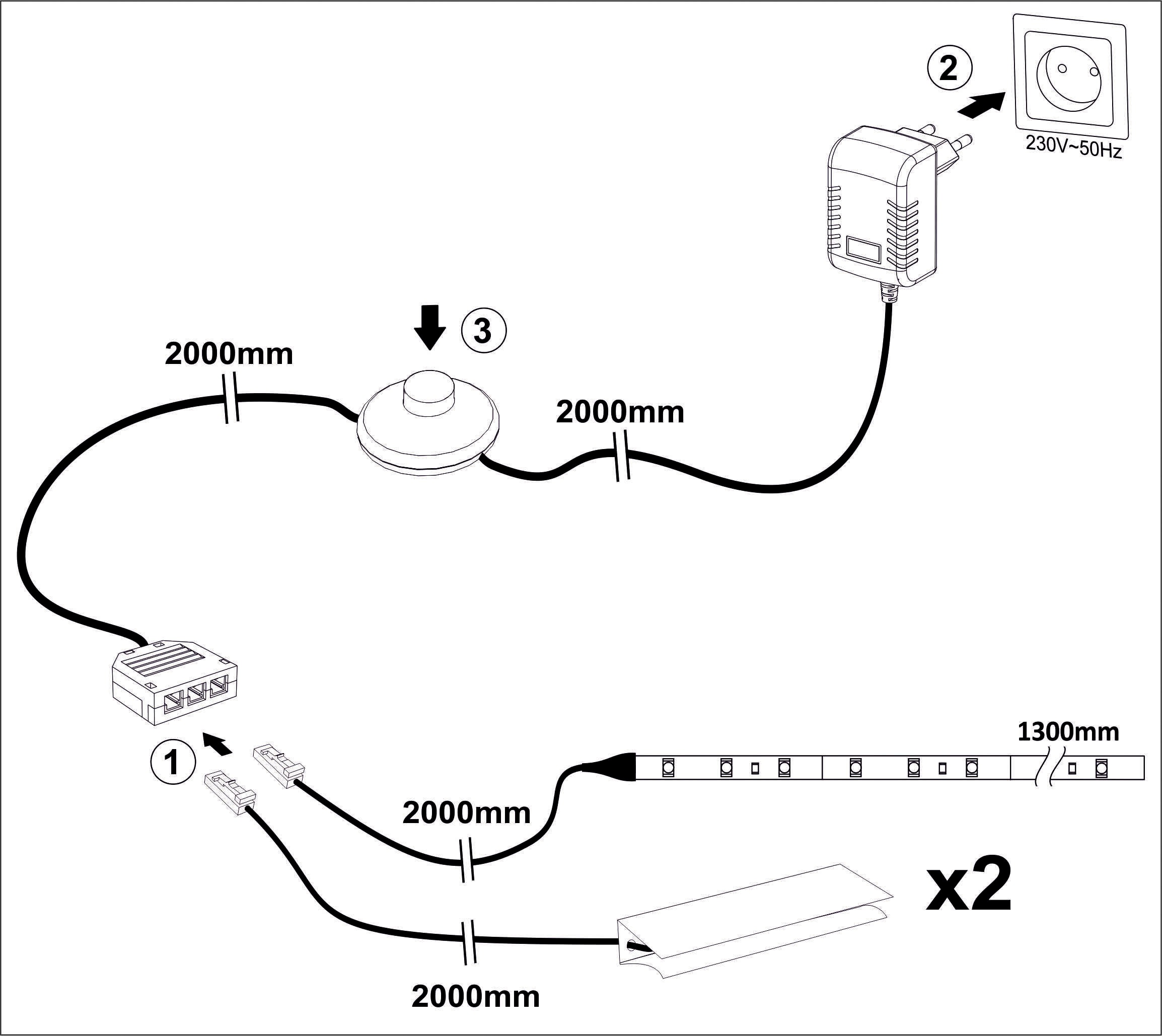 2

230V~50Hz

3

2000mm

2000mm

1

1300mm

2000mm

x2

2000mm