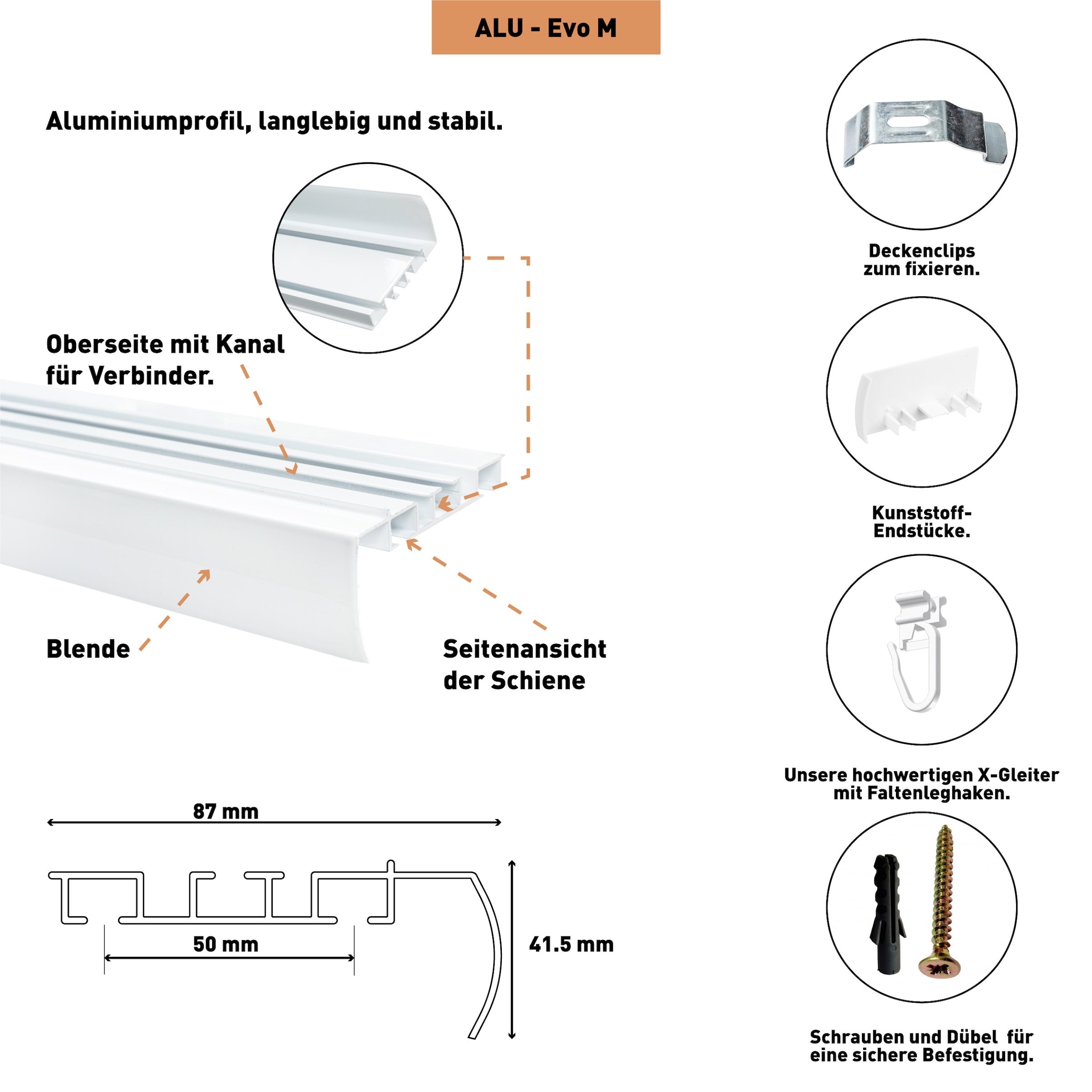 ALU - Evo M

Aluminiumprofil, langlebig und stabil.

Oberseite mit Kanal für Verbinder.

Blende

Seitenansicht der Schiene

87 mm

50 mm

41.5 mm

Deckenclips zum fixieren.

Kunststoff-Endstücke.

Unsere hochwertigen X-Gleiter mit Faltenleghaken.

Schrauben und Dübel für eine sichere Befestigung.