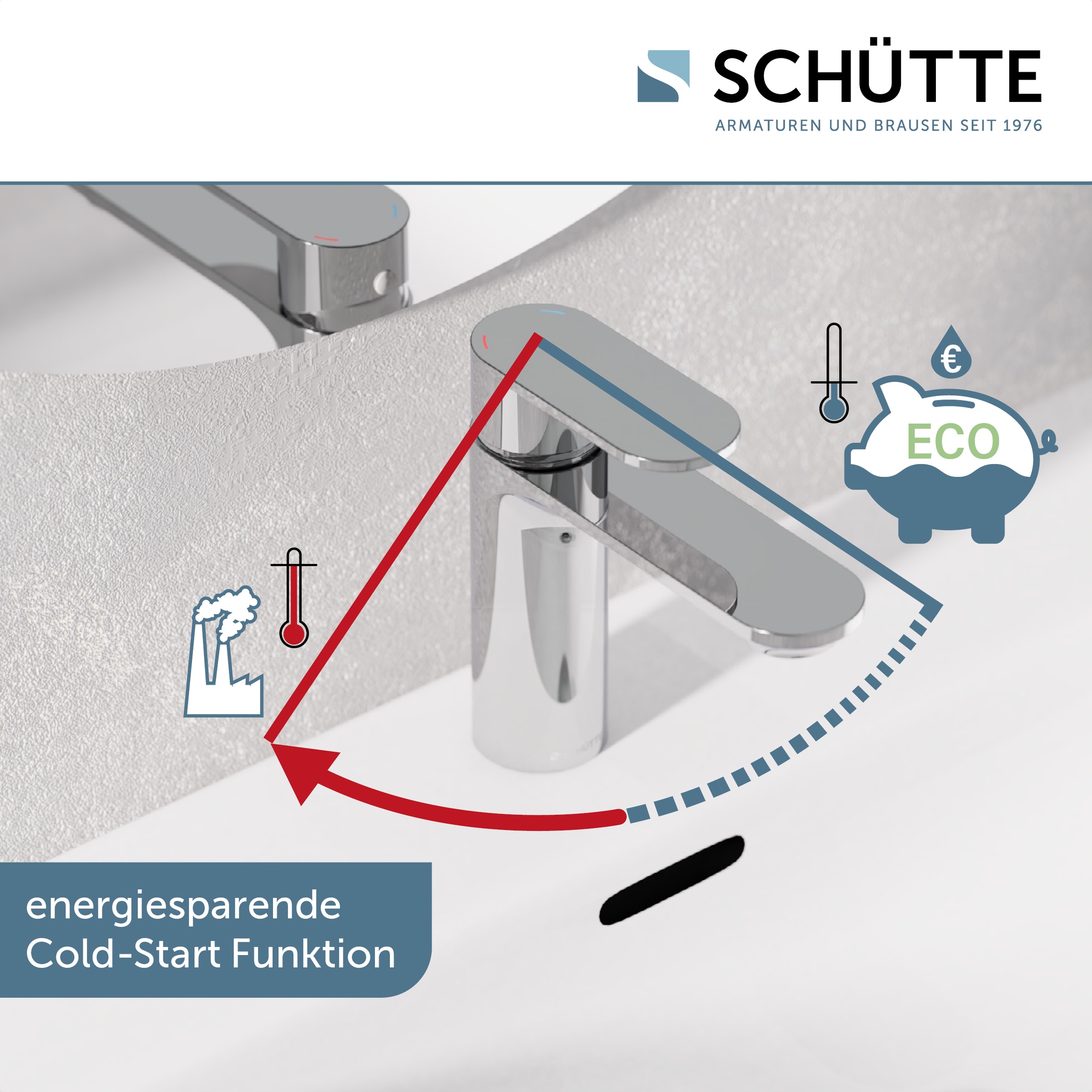 SCHÜTTE
ARMATUREN UND BRAUSEN SEIT 1976

€

ECO

SCHÜTTE

energiesparende
Cold-Start Funktion