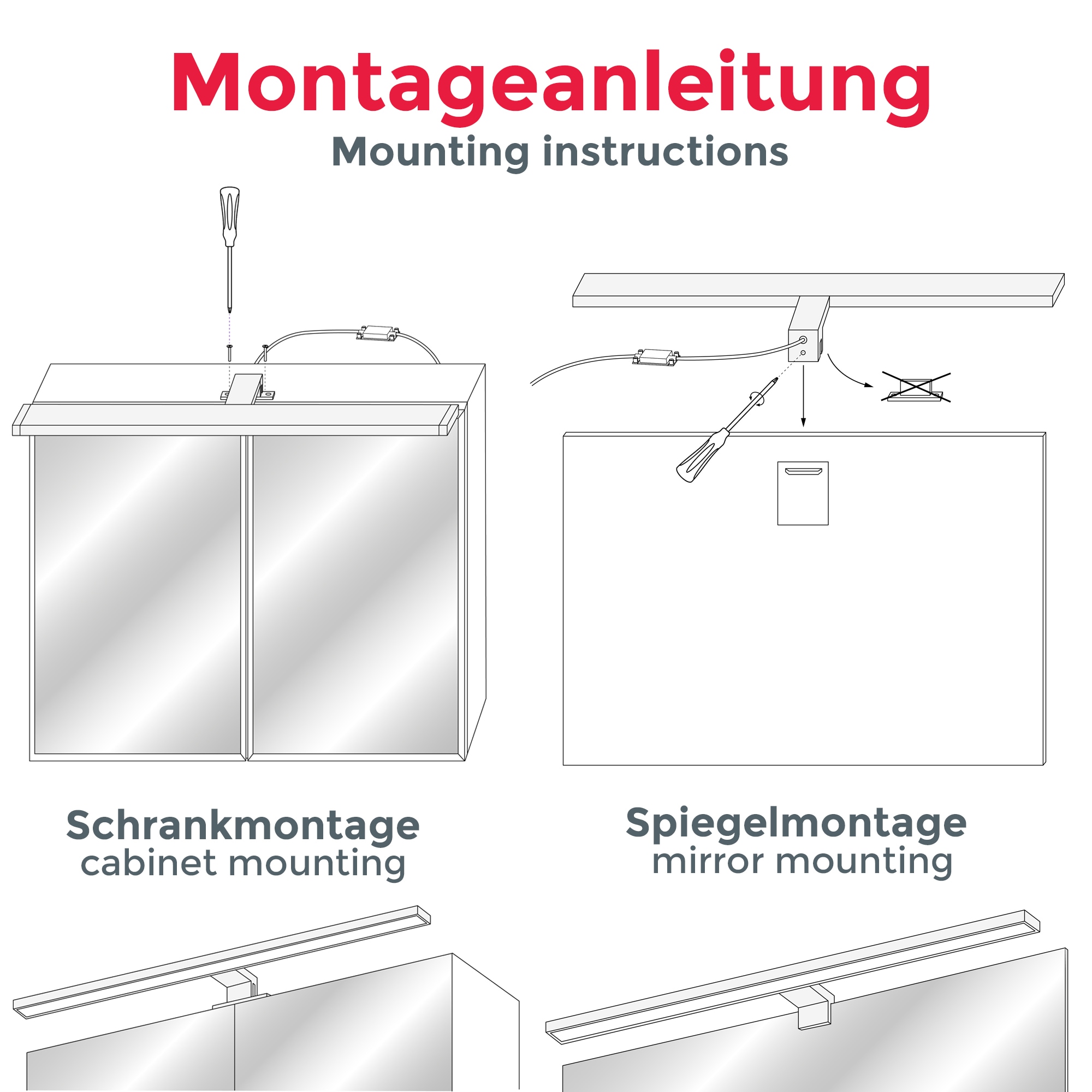 Montageanleitung
Mounting instructions

Schrankmontage
cabinet mounting

Spiegelmontage
mirror mounting