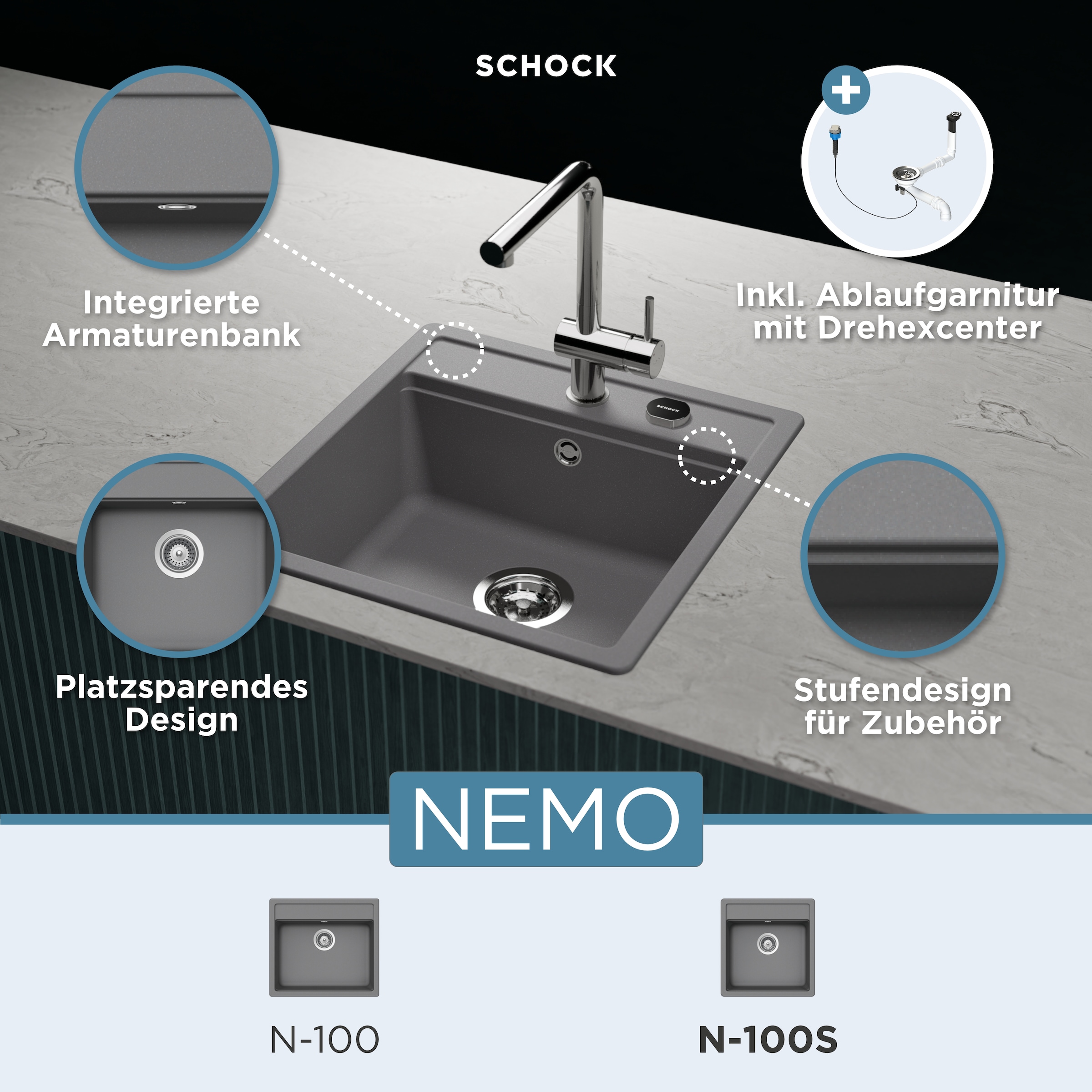 SCHOCK

Integrierte Armaturenbank

Inkl. Ablaufgarnitur mit Drehexcenter

SCHOCK

Platzsparendes Design

Stufendesign für Zubehör

NEMO

N-100

N-100S