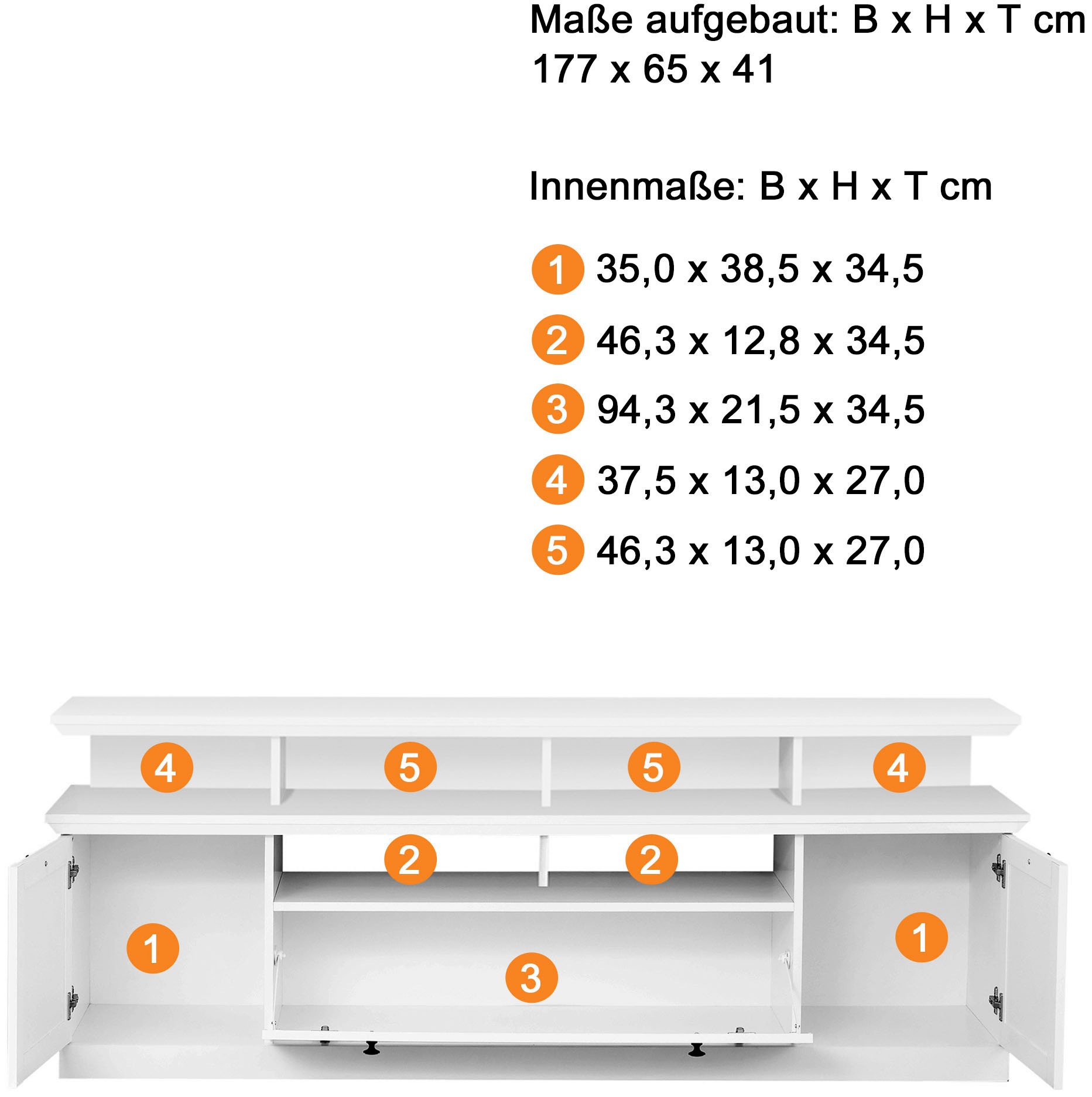 Maße aufgebaut: B x H x T cm
177 x 65 x 41

Innenmaße: B x H x T cm

1 35,0 x 38,5 x 34,5
2 46,3 x 12,8 x 34,5
3 94,3 x 21,5 x 34,5
4 37,5 x 13,0 x 27,0
5 46,3 x 13,0 x 27,0

4 5 5 4
2 2
1 3 1