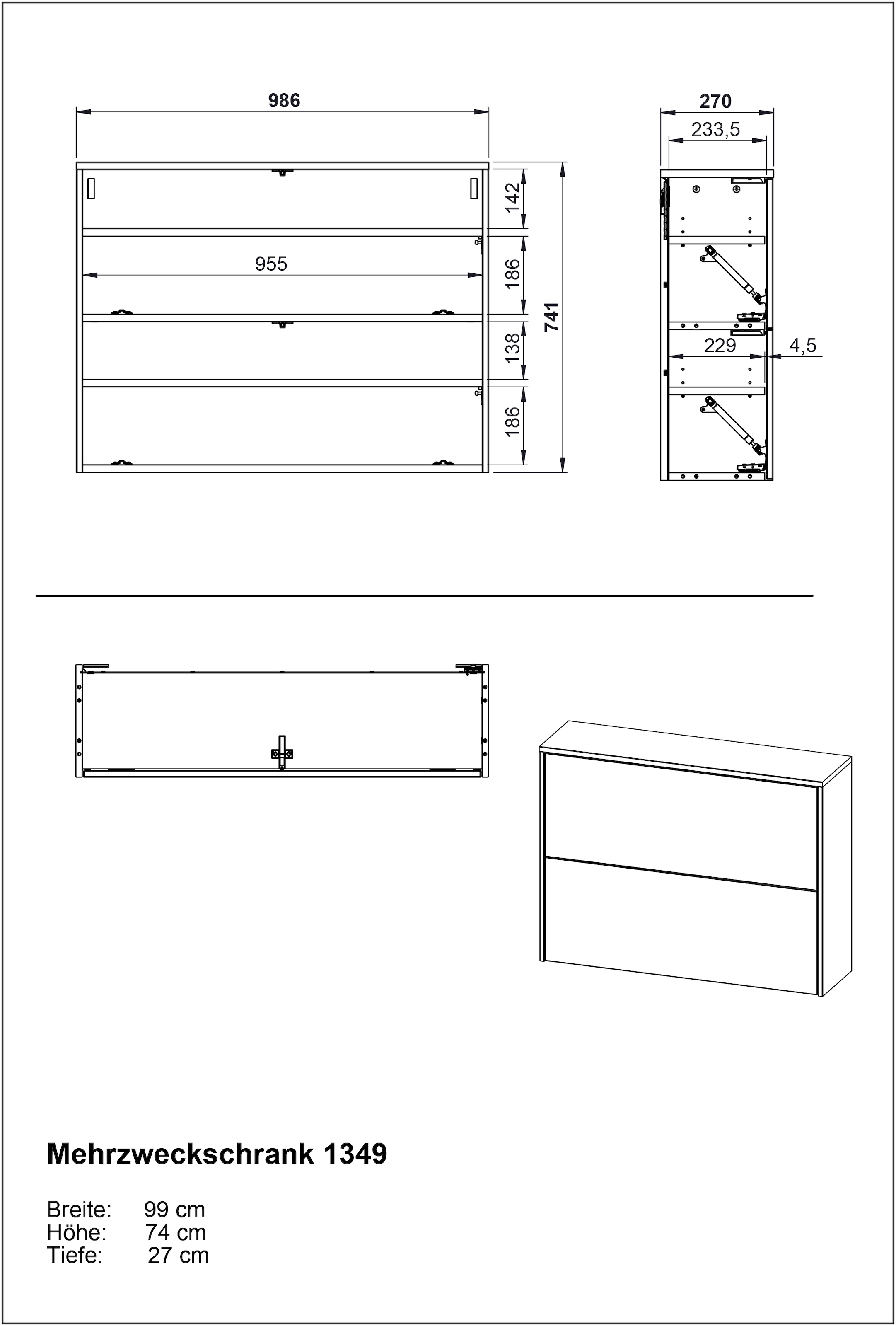 986

955

142

186

138

186

741

270

233,5

229

4,5

Mehrzweckschrank 1349

Breite: 99 cm
Höhe: 74 cm
Tiefe: 27 cm