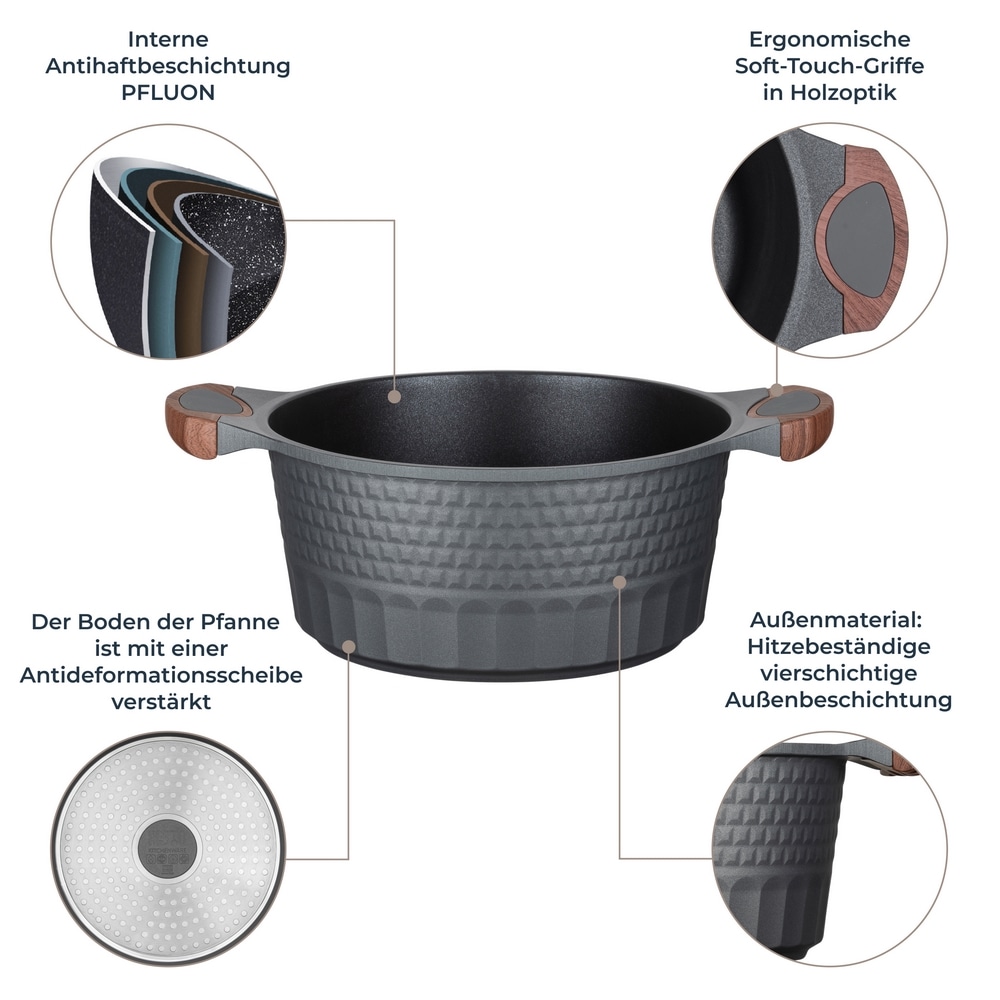 Interne Antihaftbeschichtung PFLUON

Ergonomische Soft-Touch-Griffe in Holzoptik

Der Boden der Pfanne ist mit einer Antideformationsscheibe verstärkt

Außenmaterial: Hitzebeständige vierschichtige Außenbeschichtung