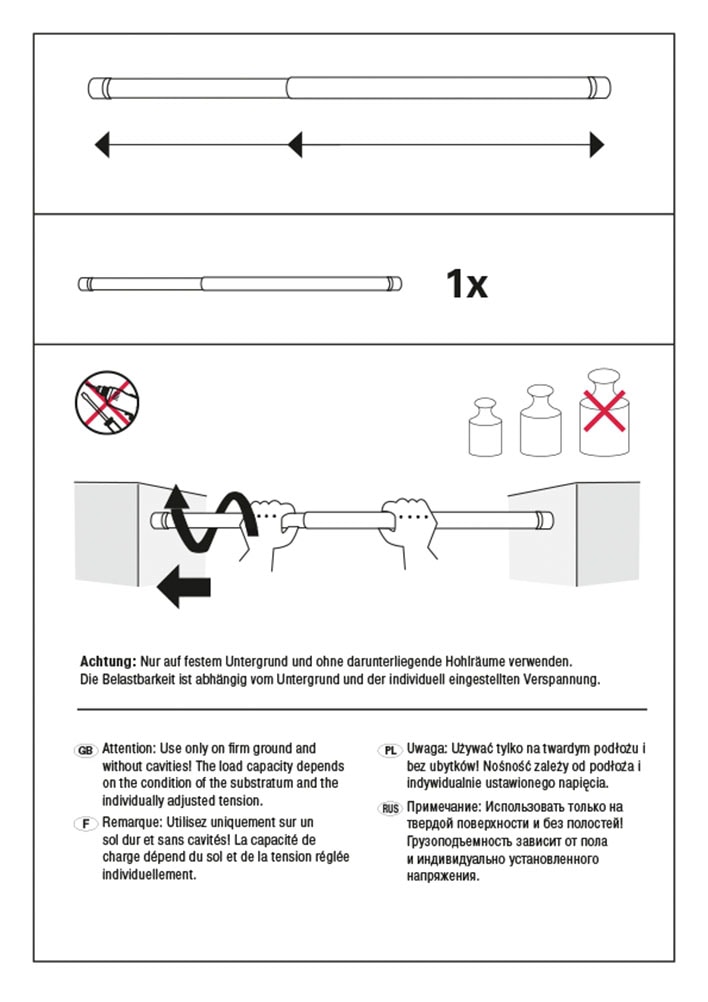 1x

Achtung: Nur auf festem Untergrund und ohne darunterliegende Hohlräume verwenden. Die Belastbarkeit ist abhängig vom Untergrund und der individuell eingestellten Verspannung.

GB Attention: Use only on firm ground and without cavities! The load capacity depends on the condition of the substratum and the individually adjusted tension.

F Remarque: Utilisez uniquement sur un sol dur et sans cavités! La capacité de charge dépend du sol et de la tension réglée individuellement.

PL Uwaga: Używać tylko na twardym podłożu i bez ubytków! Nośność zależy od podłoża i indywidualnie ustawionego napięcia.

RUS Примечание: Использовать только на твердой поверхности и без полостей! Грузоподъемность зависит от пола и индивидуально установленного напряжения.