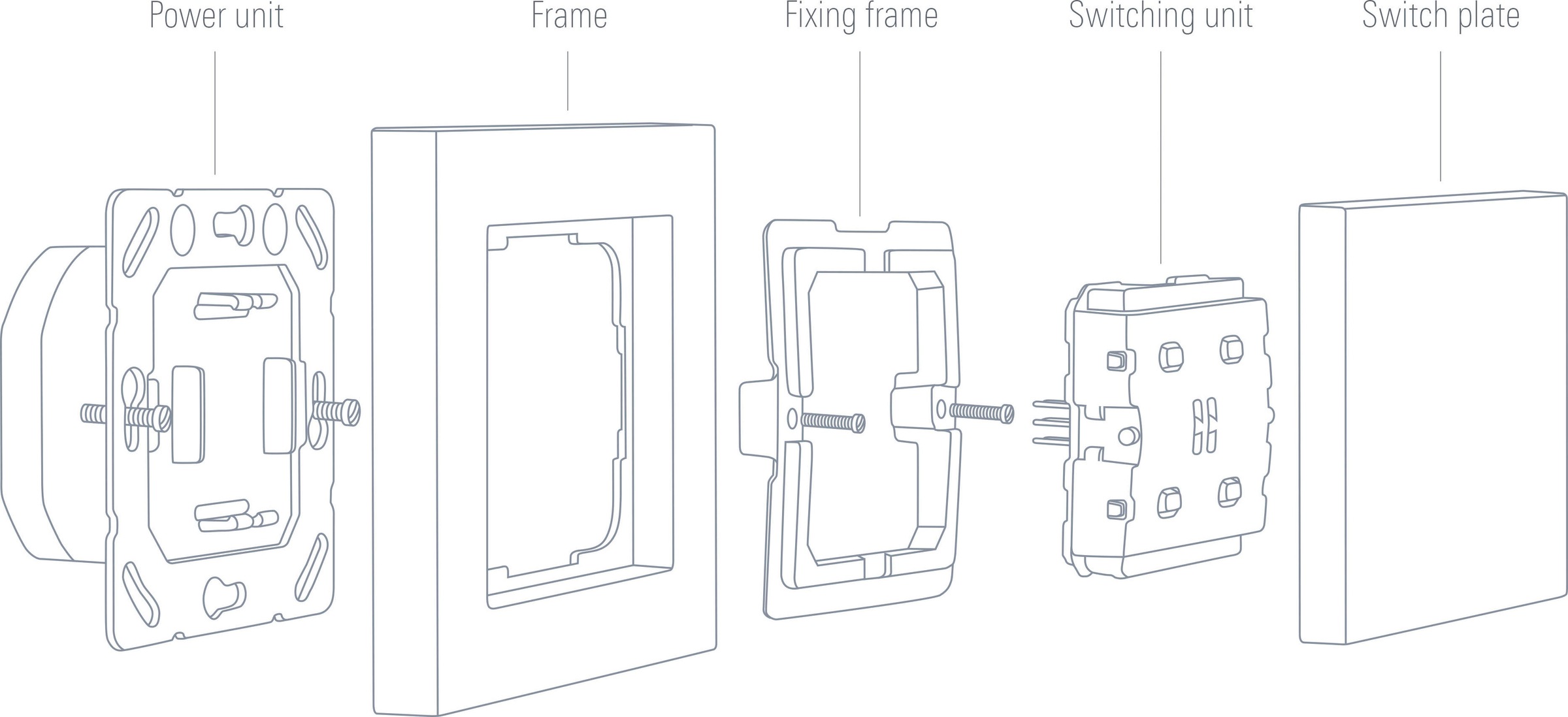 Power unit

Frame

Fixing frame

Switching unit

Switch plate