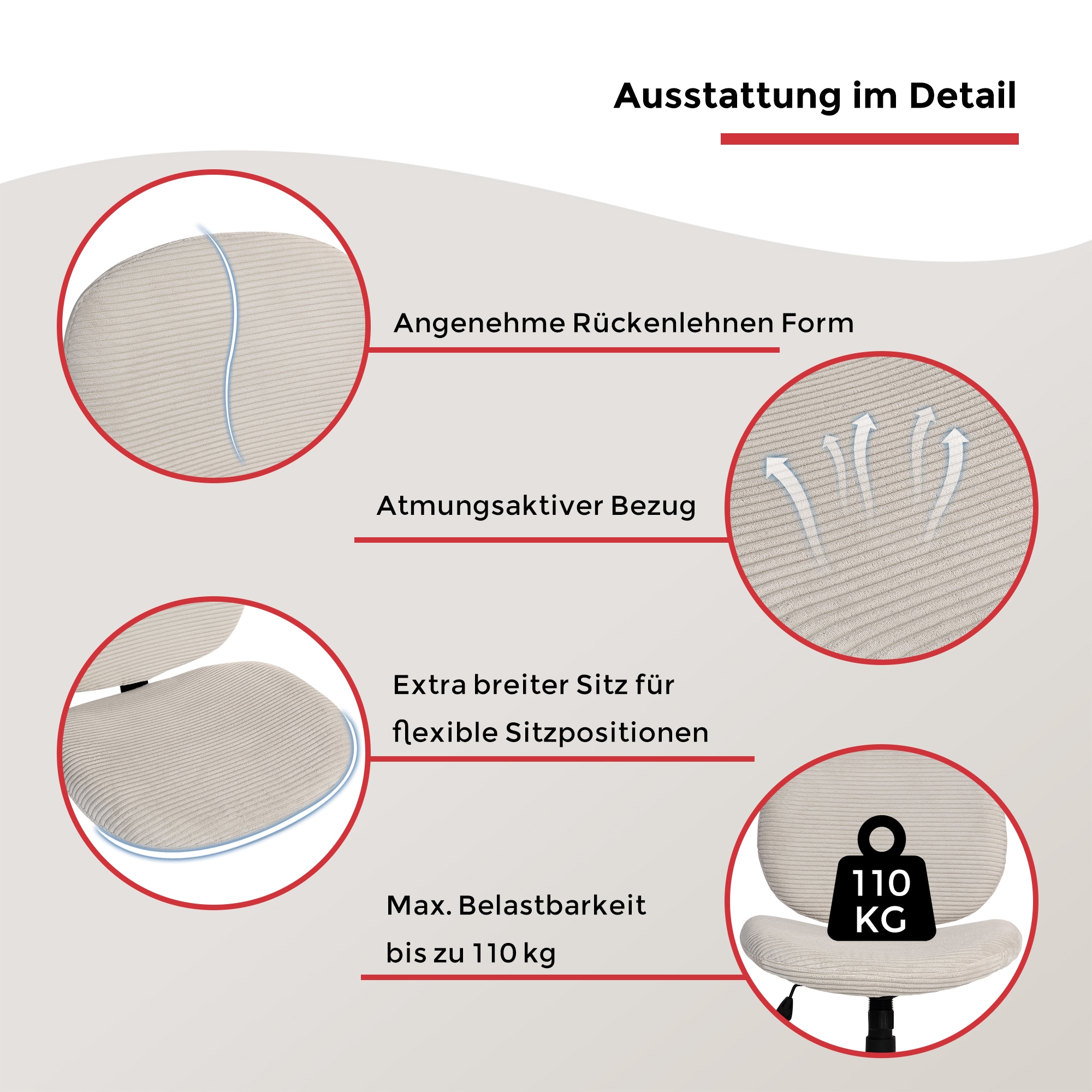 Ausstattung im Detail

Angenehme Rückenlehnen Form

Atmungsaktiver Bezug

Extra breiter Sitz für flexible Sitzpositionen

Max. Belastbarkeit bis zu 110 kg

110 KG