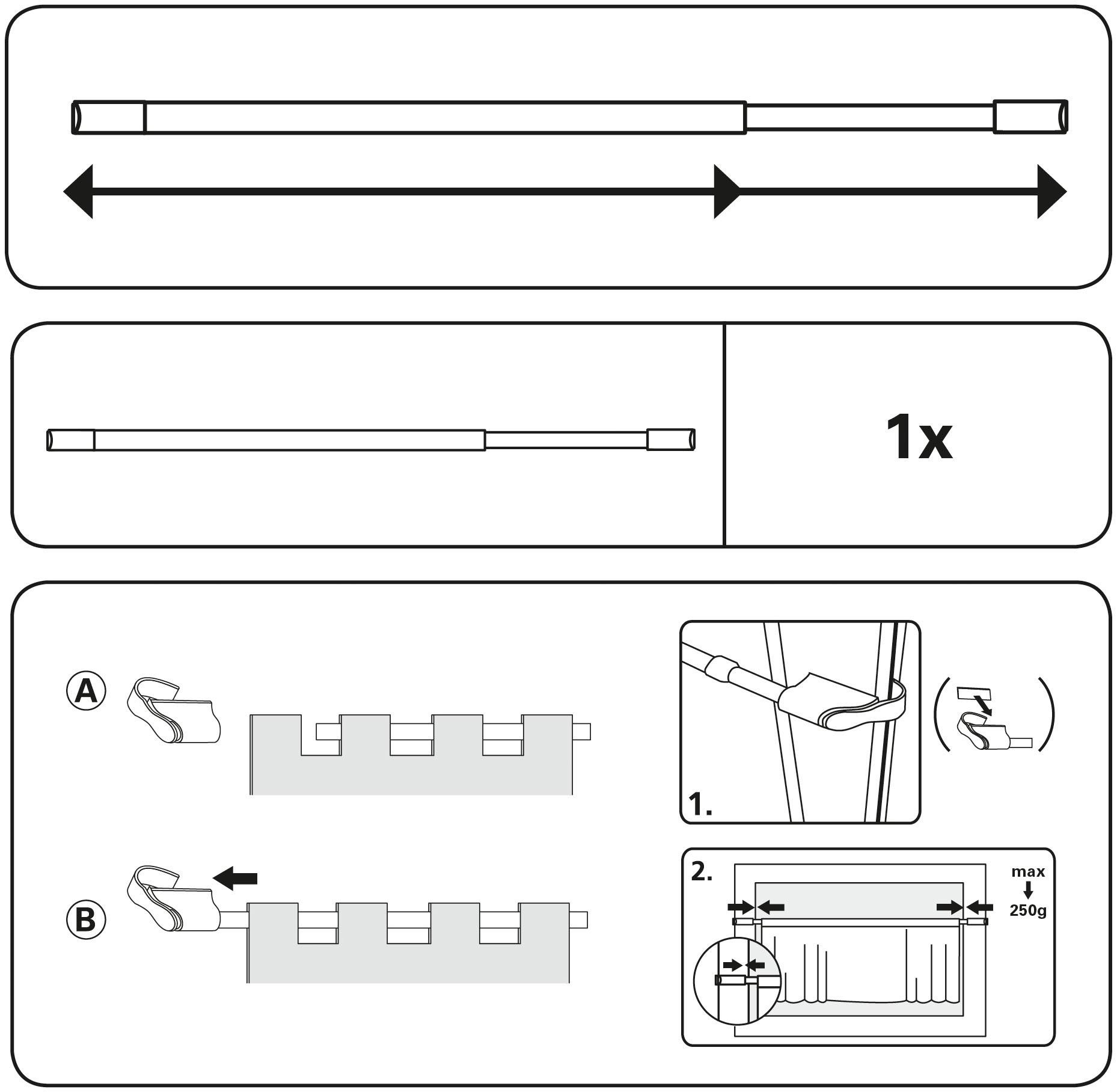 1x

A

B

1.

2.

max

250g