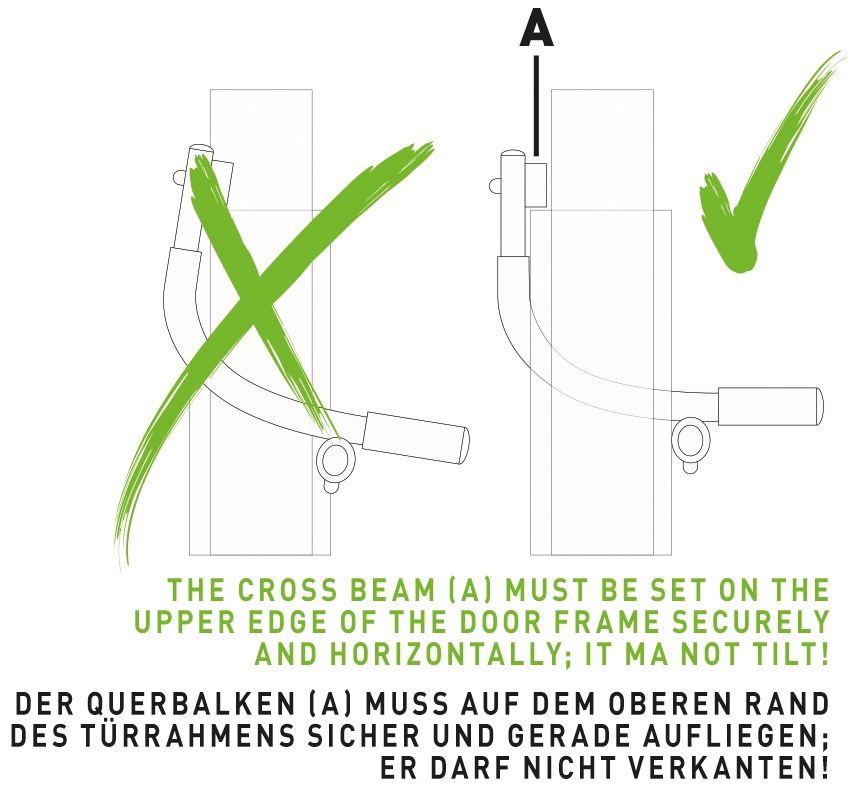 A

THE CROSS BEAM (A) MUST BE SET ON THE UPPER EDGE OF THE DOOR FRAME SECURELY AND HORIZONTALLY; IT MA NOT TILT!

DER QUERBALKEN (A) MUSS AUF DEM OBEREN RAND DES TÜRRAHMENS SICHER UND GERADE AUFLIEGEN; ER DARF NICHT VERKANTEN!