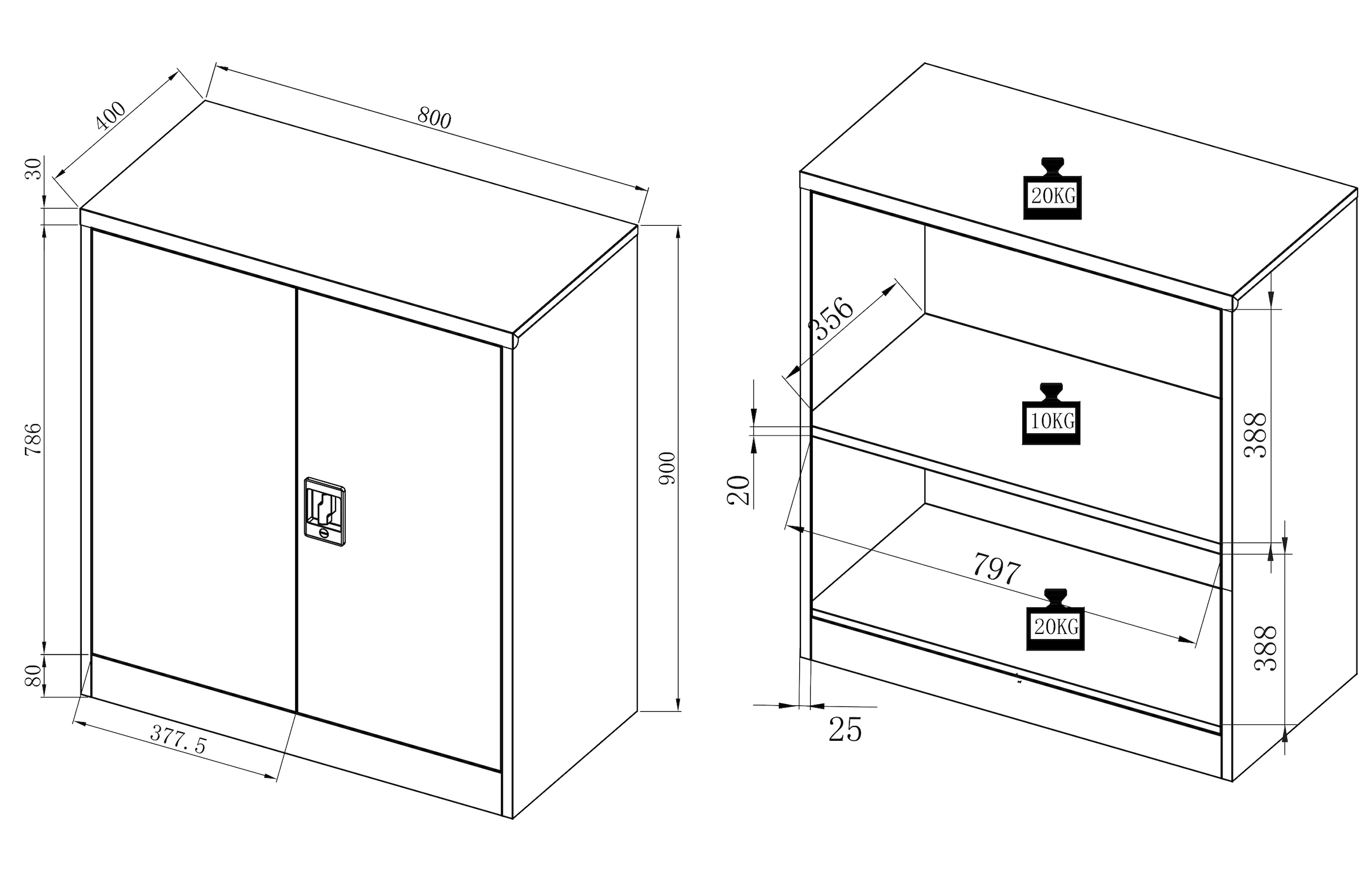 400
800
30
786
900
80
377.5
20KG
356
10KG
388
20
797
20KG
388
25