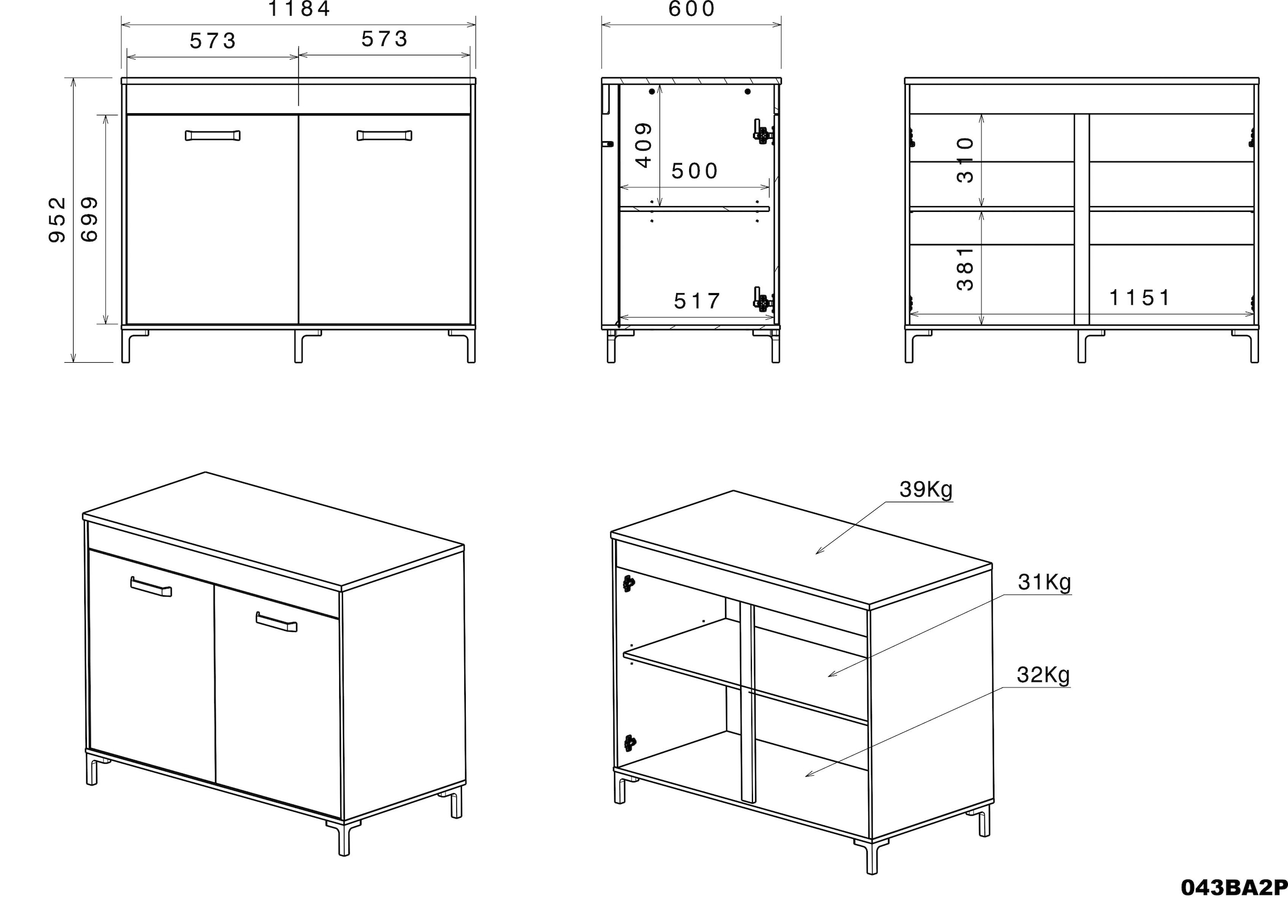 1184
573
573
952
699
600
409
500
517
310
381
1151
39Kg
31Kg
32Kg
043BA2P