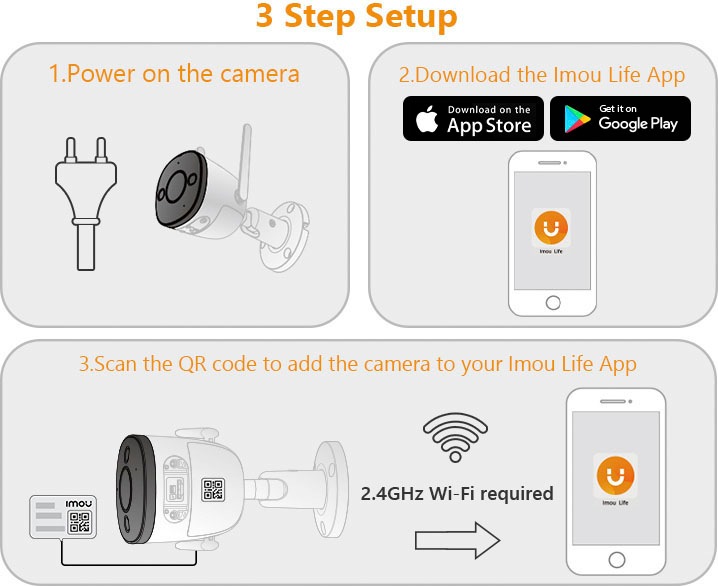 3 Step Setup

1.Power on the camera

2.Download the Imou Life App

Download on the App Store

Get it on Google Play

Imou Life

3.Scan the QR code to add the camera to your Imou Life App

imou

2.4GHz Wi-Fi required

Imou Life