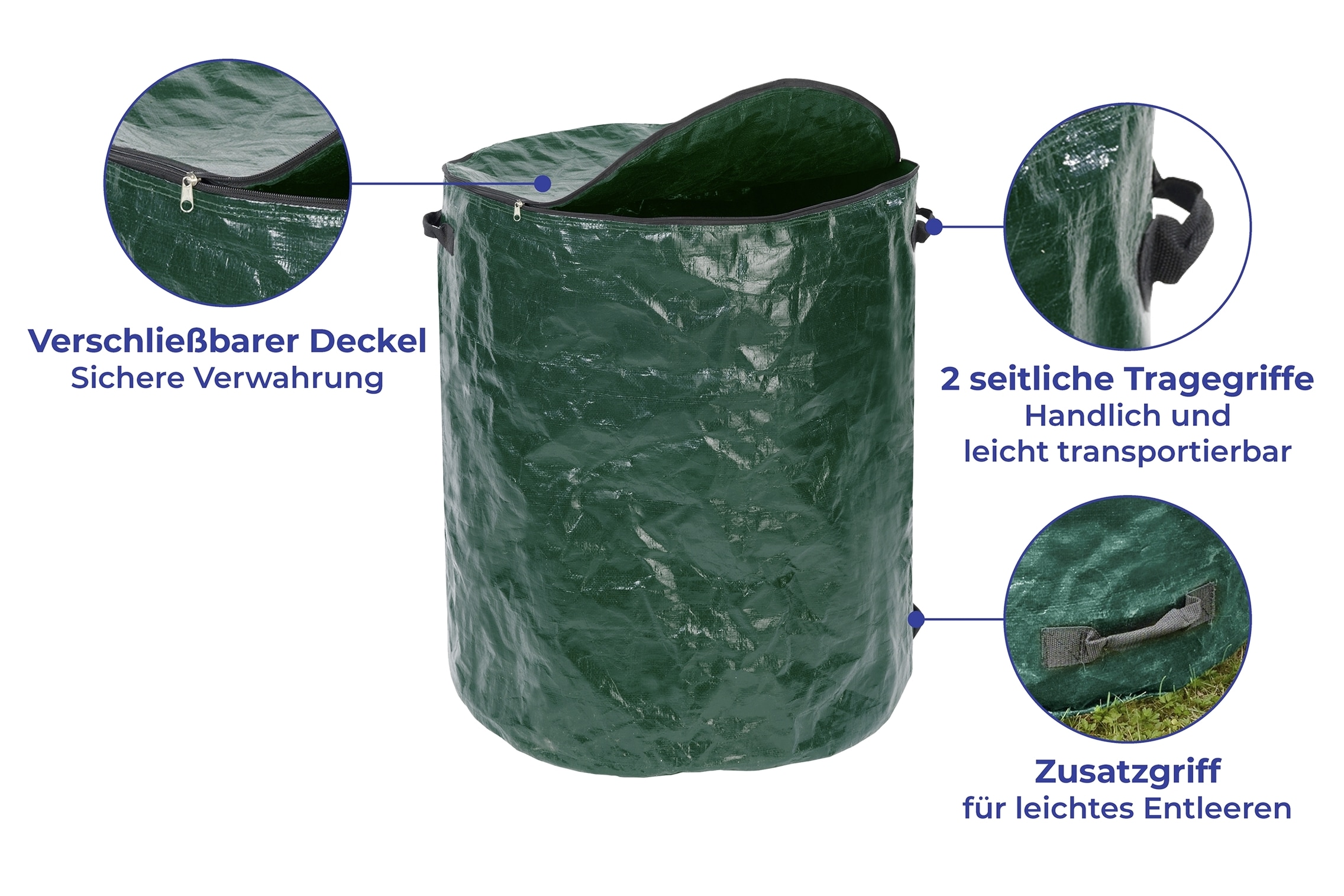 Verschließbarer Deckel
Sichere Verwahrung

2 seitliche Tragegriffe
Handlich und leicht transportierbar

Zusatzgriff
für leichtes Entleeren