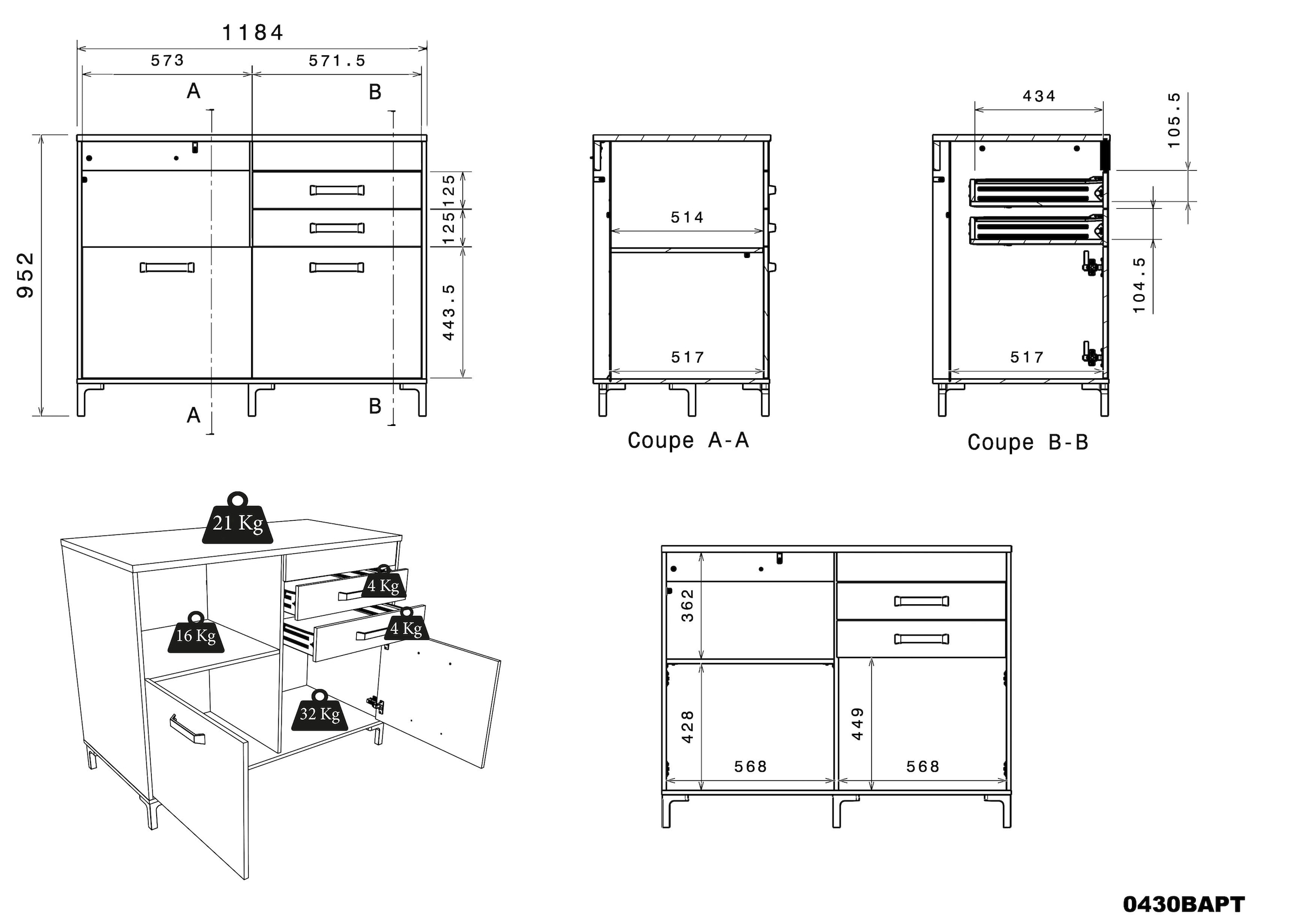 1184
573
571.5
A
B
952
125
125
443.5
A
B

514
517
Coupe A-A

434
105.5
104.5
517
Coupe B-B

21 Kg
4 Kg
4 Kg
16 Kg
32 Kg

362
428
449
568
568

0430BAPT