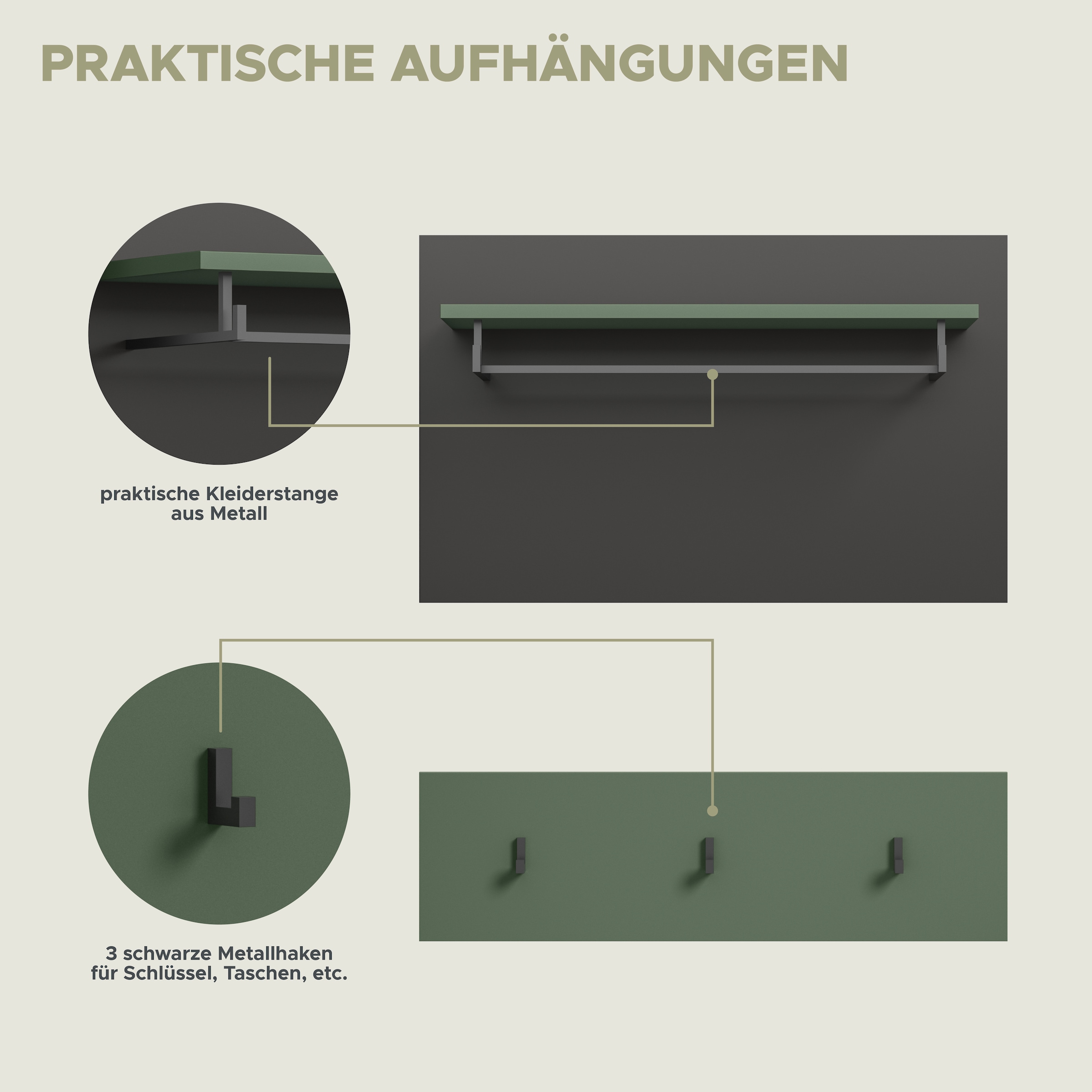 PRAKTISCHE AUFHÄNGUNGEN

praktische Kleiderstange aus Metall

3 schwarze Metallhaken für Schlüssel, Taschen, etc.