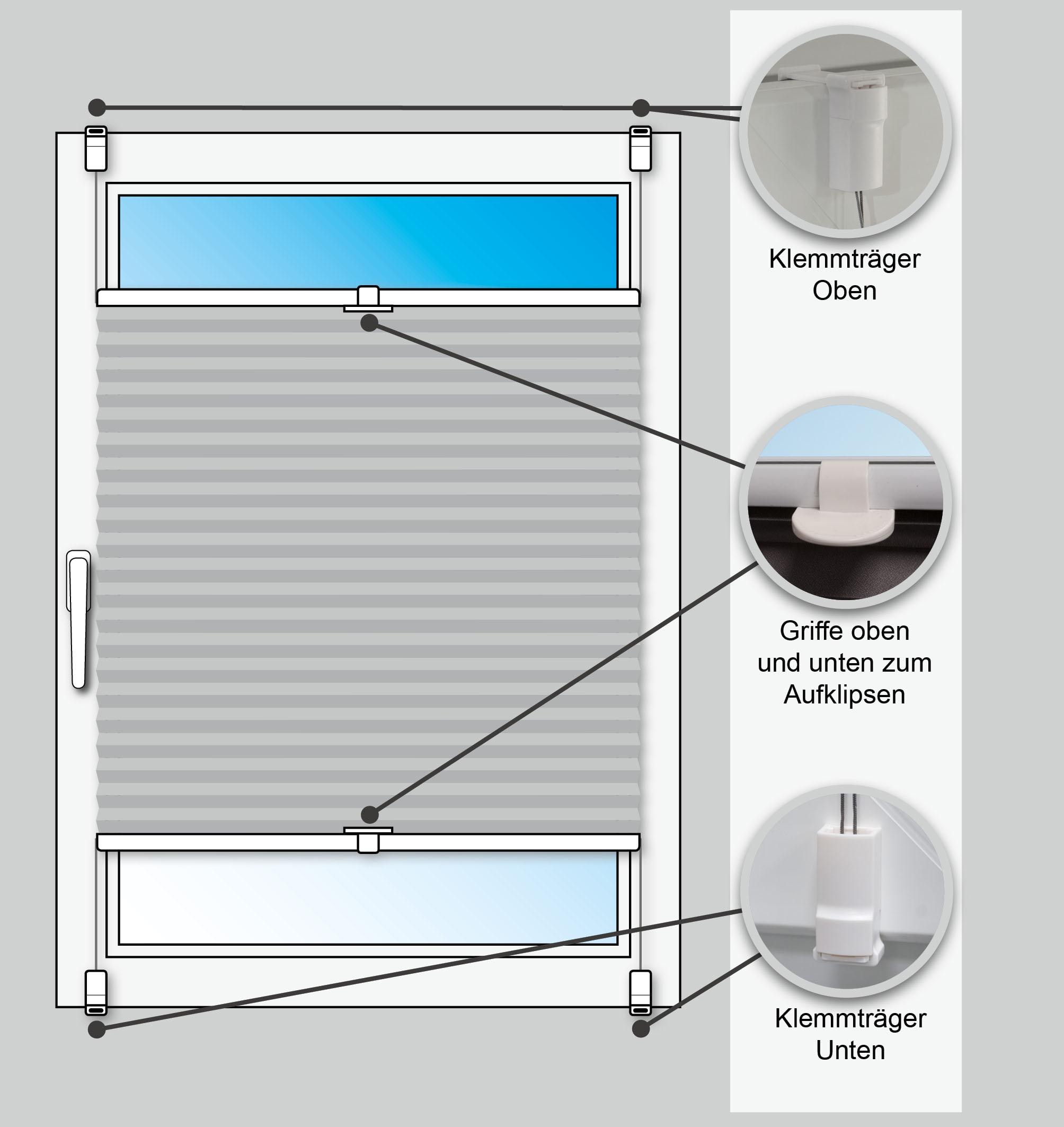 Klemmträger
Oben

Griffe oben
und unten zum
Aufklipsen

Klemmträger
Unten