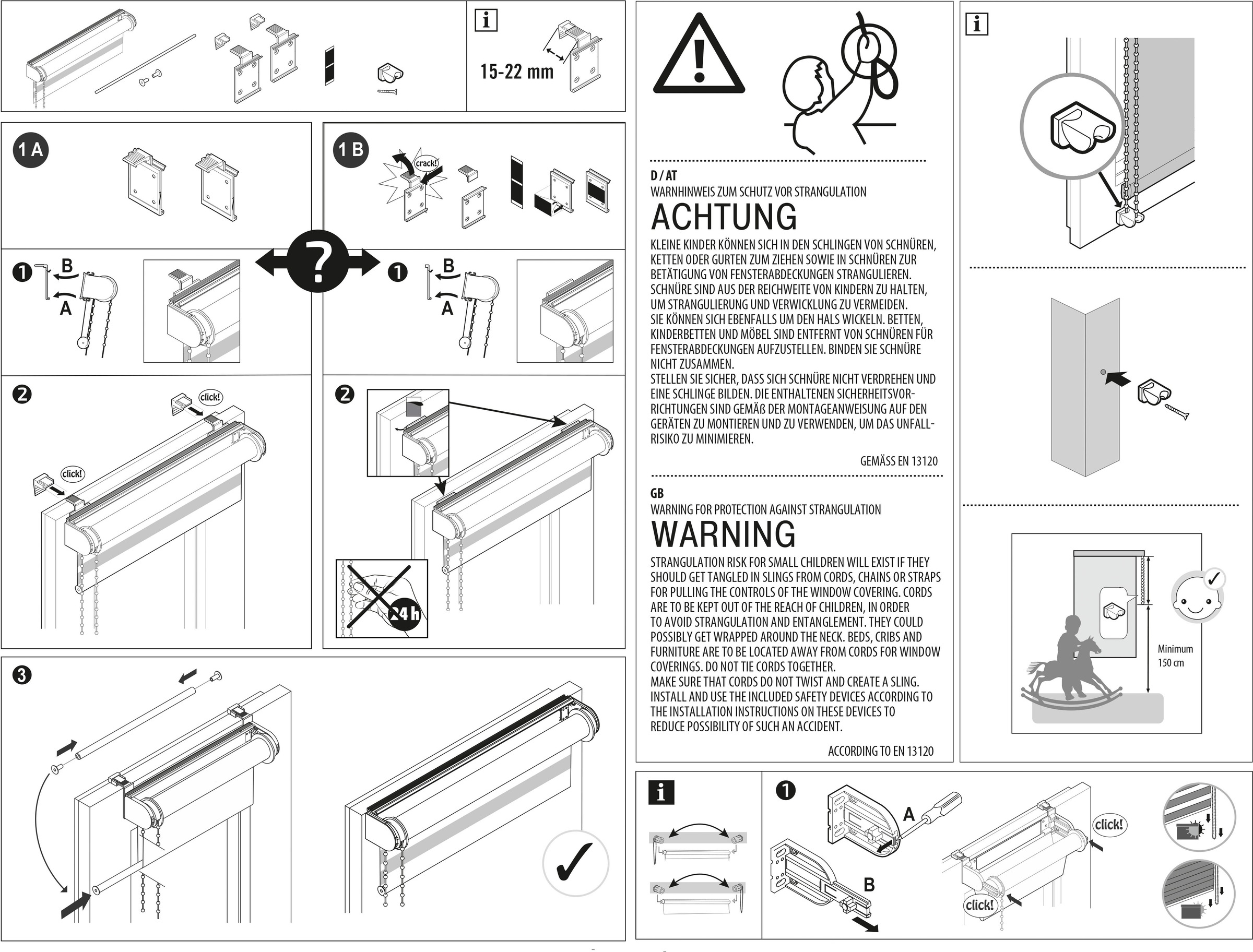 i

15-22 mm

1 A

1 B

crack!

?

1
B
A

1
B
A

2
click!
click!

2

24 h

3

D / AT
WARNHINWEIS ZUM SCHUTZ VOR STRANGULATION
ACHTUNG
KLEINE KINDER KÖNNEN SICH IN DEN SCHLINGEN VON SCHNÜREN, KETTEN ODER GURTEN ZUM ZIEHEN SOWIE IN SCHNÜREN ZUR BETÄTIGUNG VON FENSTERABDECKUNGEN STRANGULIEREN. SCHNÜRE SIND AUS DER REICHWEITE VON KINDERN ZU HALTEN, UM STRANGULIERUNG UND VERWICKLUNG ZU VERMEIDEN. SIE KÖNNEN SICH EBENFALLS UM DEN HALS WICKELN. BETTEN, KINDERBETTEN UND MÖBEL SIND ENTFERNT VON SCHNÜREN FÜR FENSTERABDECKUNGEN AUFZUSTELLEN. BINDEN SIE SCHNÜRE NICHT ZUSAMMEN.
STELLEN SIE SICHER, DASS SICH SCHNÜRE NICHT VERDREHEN UND EINE SCHLINGE BILDEN. DIE ENTHALTENEN SICHERHEITSVORRICHTUNGEN SIND GEMÄß DER MONTAGEANWEISUNG AUF DEN GERÄTEN ZU MONTIEREN UND ZU VERWENDEN, UM DAS UNFALLRISIKO ZU MINIMIEREN.
GEMÄSS EN 13120

GB
WARNING FOR PROTECTION AGAINST STRANGULATION
WARNING
STRANGULATION RISK FOR SMALL CHILDREN WILL EXIST IF THEY SHOULD GET TANGLED IN SLINGS FROM CORDS, CHAINS OR STRAPS FOR PULLING THE CONTROLS OF THE WINDOW COVERING. CORDS ARE TO BE KEPT OUT OF THE REACH OF CHILDREN, IN ORDER TO AVOID STRANGULATION AND ENTANGLEMENT. THEY COULD POSSIBLY GET WRAPPED AROUND THE NECK. BEDS, CRIBS AND FURNITURE ARE TO BE LOCATED AWAY FROM CORDS FOR WINDOW COVERINGS. DO NOT TIE CORDS TOGETHER.
MAKE SURE THAT CORDS DO NOT TWIST AND CREATE A SLING. INSTALL AND USE THE INCLUDED SAFETY DEVICES ACCORDING TO THE INSTALLATION INSTRUCTIONS ON THESE DEVICES TO REDUCE POSSIBILITY OF SUCH AN ACCIDENT.
ACCORDING TO EN 13120

i

Minimum 150 cm

i

1
A
B
click!
click!