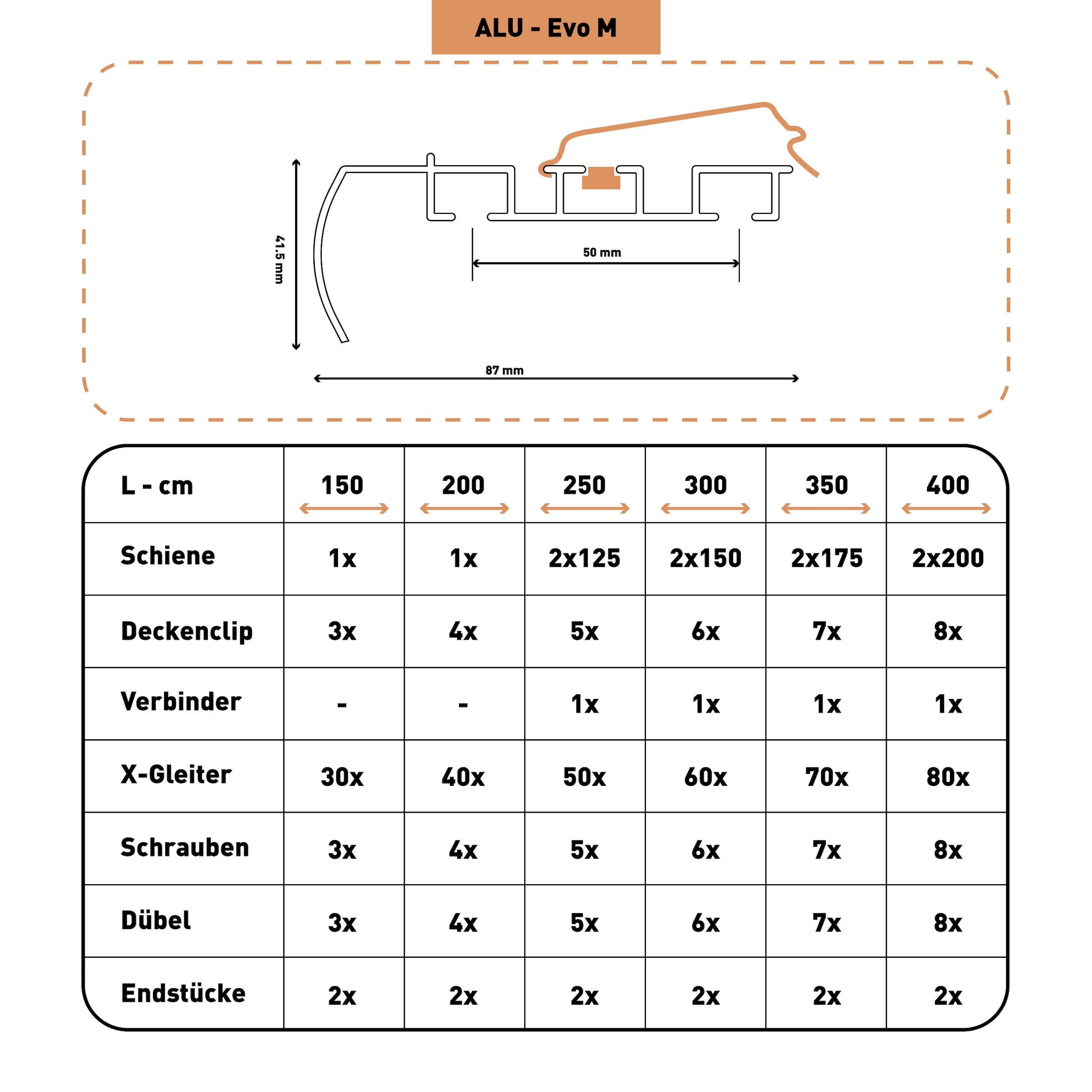 ALU - Evo M

41.5 mm

50 mm

87 mm

| L - cm | 150 | 200 | 250 | 300 | 350 | 400 |
|---|---|---|---|---|---|---|
| Schiene | 1x | 1x | 2x125 | 2x150 | 2x175 | 2x200 |
| Deckenclip | 3x | 4x | 5x | 6x | 7x | 8x |
| Verbinder | - | - | 1x | 1x | 1x | 1x |
| X-Gleiter | 30x | 40x | 50x | 60x | 70x | 80x |
| Schrauben | 3x | 4x | 5x | 6x | 7x | 8x |
| Dübel | 3x | 4x | 5x | 6x | 7x | 8x |
| Endstücke | 2x | 2x | 2x | 2x | 2x | 2x |