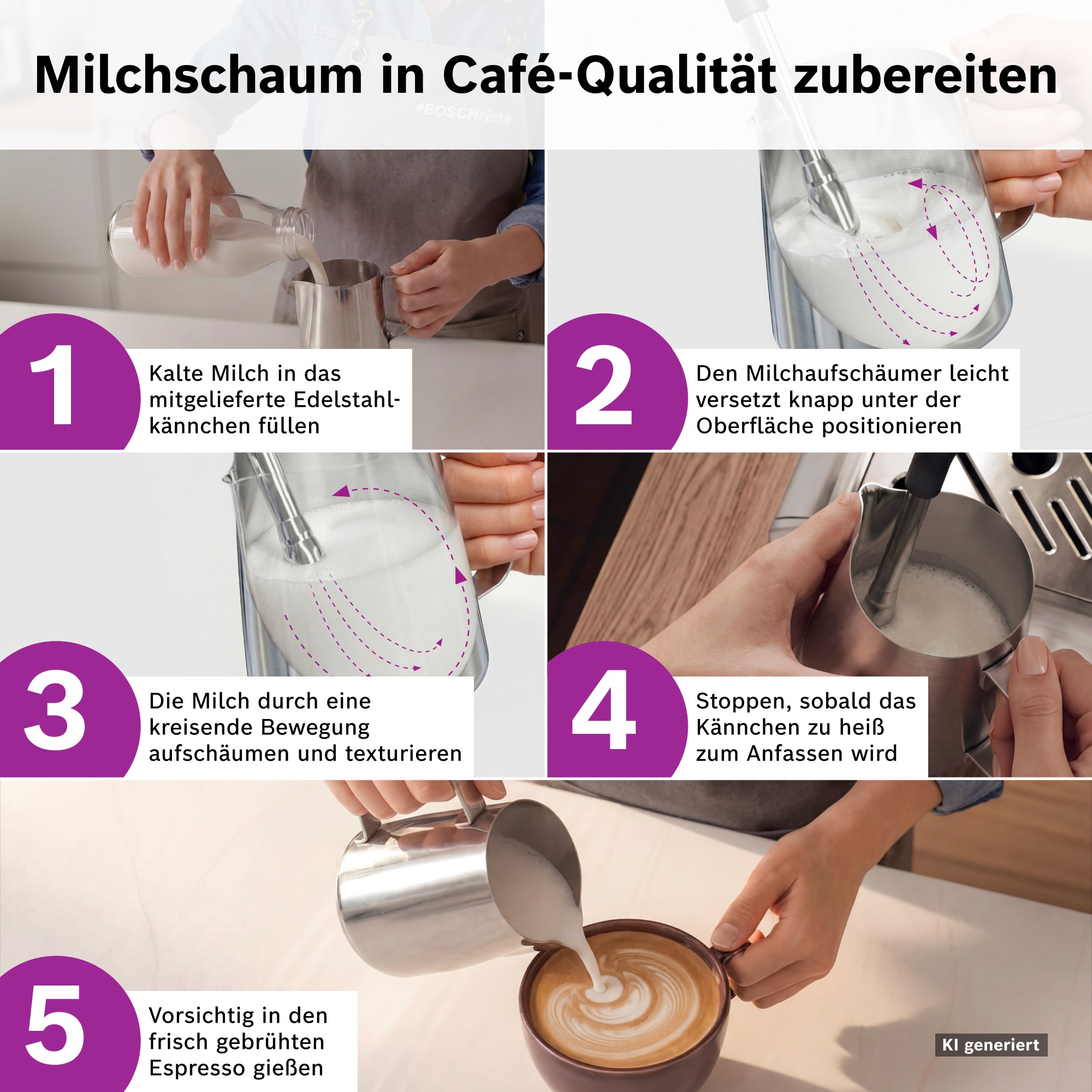 Milchschaum in Café-Qualität zubereiten

#BOSCHrista

1
Kalte Milch in das mitgelieferte Edelstahlkännchen füllen

2
Den Milchaufschäumer leicht versetzt knapp unter der Oberfläche positionieren

3
Die Milch durch eine kreisende Bewegung aufschäumen und texturieren

4
Stoppen, sobald das Kännchen zu heiß zum Anfassen wird

5
Vorsichtig in den frisch gebrühten Espresso gießen

KI generiert