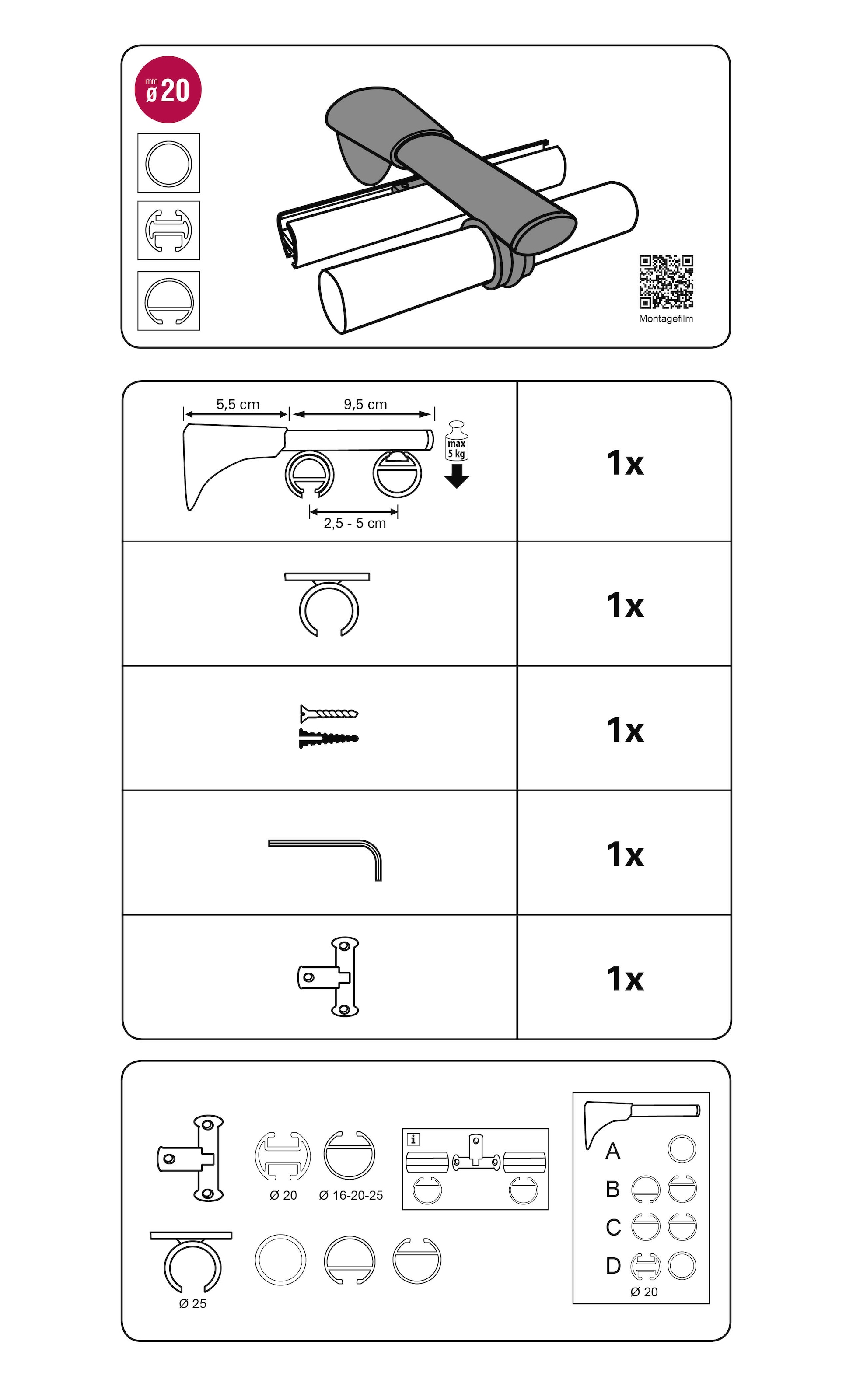 mm
ø 20

Montagefilm

5,5 cm
9,5 cm
max
5 kg
2,5 - 5 cm

1x

1x

1x

1x

1x

Ø 20
Ø 16-20-25
i
Ø 25

A
B
C
D
Ø 20