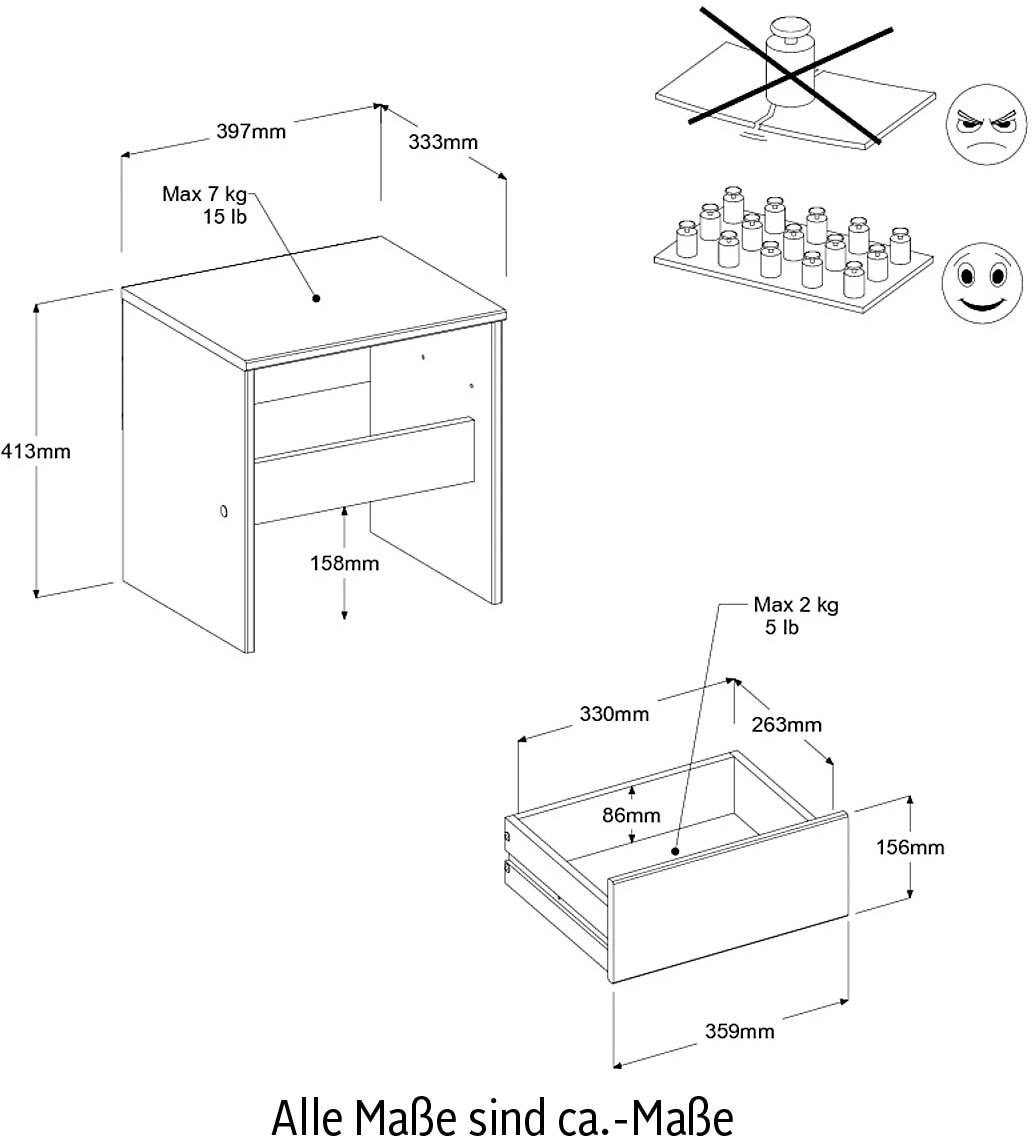 397mm
333mm
Max 7 kg
15 lb
413mm
158mm
Max 2 kg
5 lb
330mm
263mm
86mm
156mm
359mm
Alle Maße sind ca.-Maße