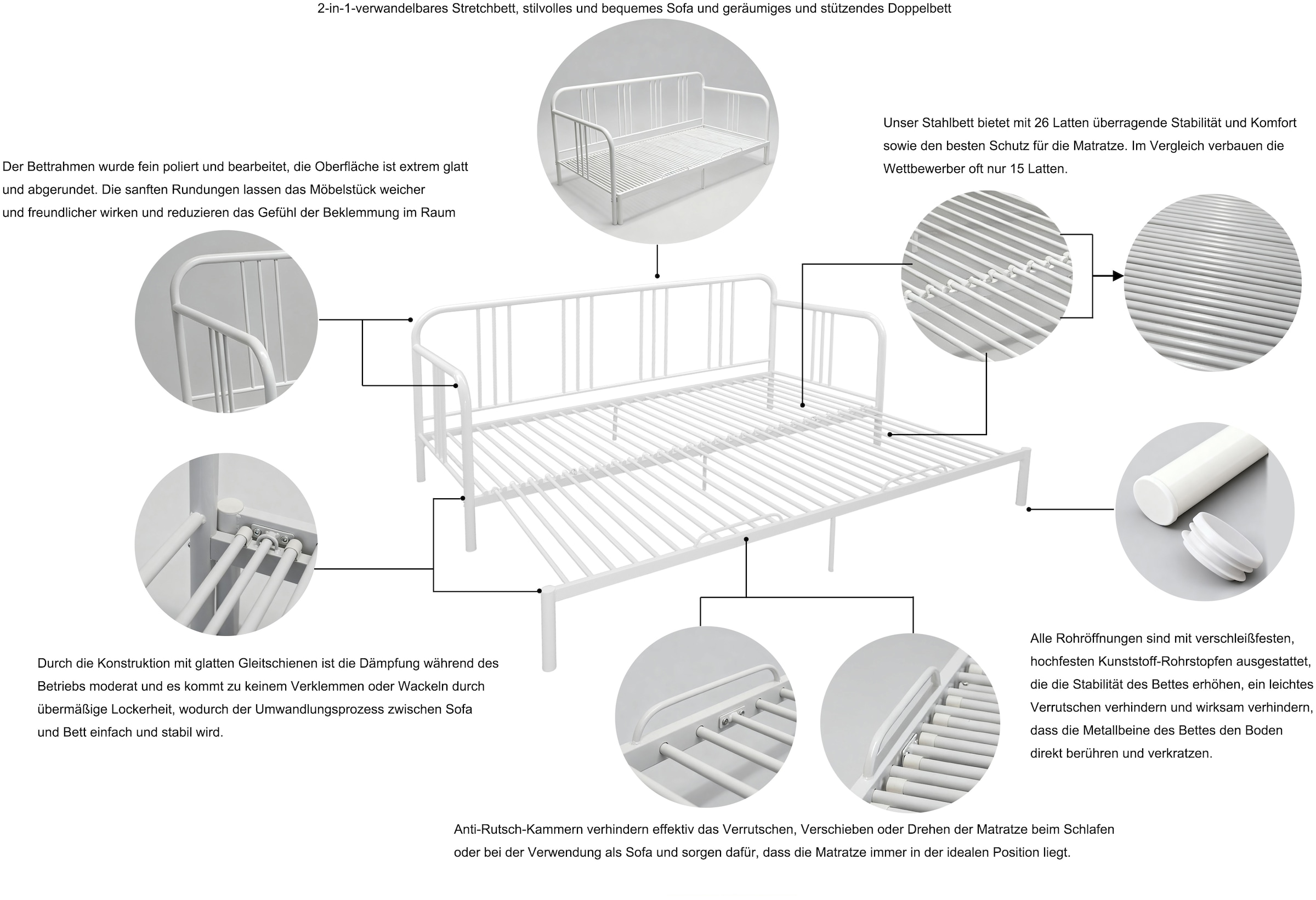 2-in-1-verwandelbares Stretchbett, stilvolles und bequemes Sofa und geräumiges und stützendes Doppelbett

Der Bettrahmen wurde fein poliert und bearbeitet, die Oberfläche ist extrem glatt und abgerundet. Die sanften Rundungen lassen das Möbelstück weicher und freundlicher wirken und reduzieren das Gefühl der Beklemmung im Raum

Unser Stahlbett bietet mit 26 Latten überragende Stabilität und Komfort sowie den besten Schutz für die Matratze. Im Vergleich verbauen die Wettbewerber oft nur 15 Latten.

Durch die Konstruktion mit glatten Gleitschienen ist die Dämpfung während des Betriebs moderat und es kommt zu keinem Verklemmen oder Wackeln durch übermäßige Lockerheit, wodurch der Umwandlungsprozess zwischen Sofa und Bett einfach und stabil wird.

Alle Rohröffnungen sind mit verschleißfesten, hochfesten Kunststoff-Rohrstopfen ausgestattet, die die Stabilität des Bettes erhöhen, ein leichtes Verrutschen verhindern und wirksam verhindern, dass die Metallbeine des Bettes den Boden direkt berühren und verkratzen.

Anti-Rutsch-Kammern verhindern effektiv das Verrutschen, Verschieben oder Drehen der Matratze beim Schlafen oder bei der Verwendung als Sofa und sorgen dafür, dass die Matratze immer in der idealen Position liegt.