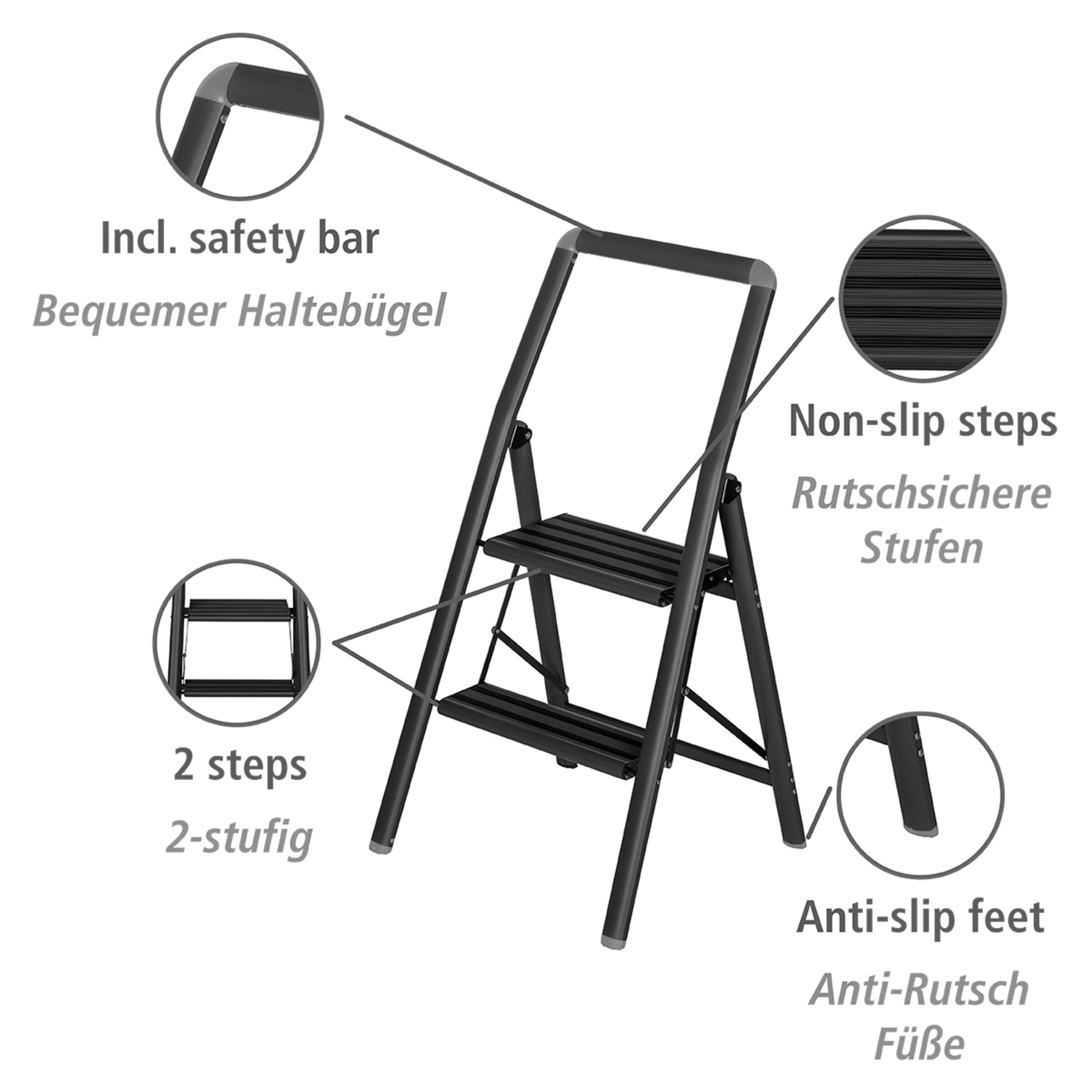 Incl. safety bar

Bequemer Haltebügel

Non-slip steps

Rutschsichere Stufen

2 steps

2-stufig

Anti-slip feet

Anti-Rutsch Füße